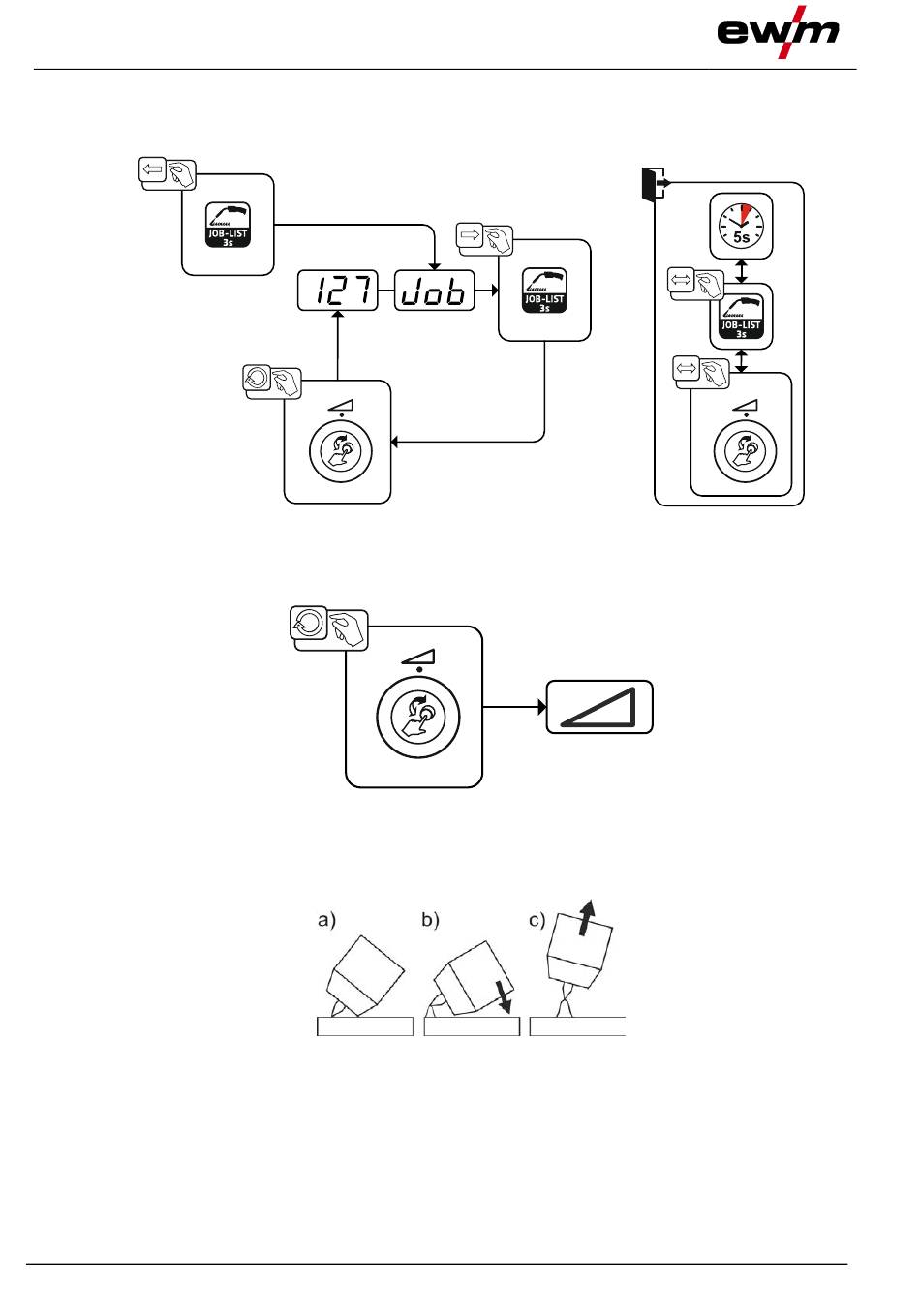 ewm

JOB-LIST 3s

127 Job

JOB-LIST 3s

5s

JOB-LIST 3s

a) b) c)