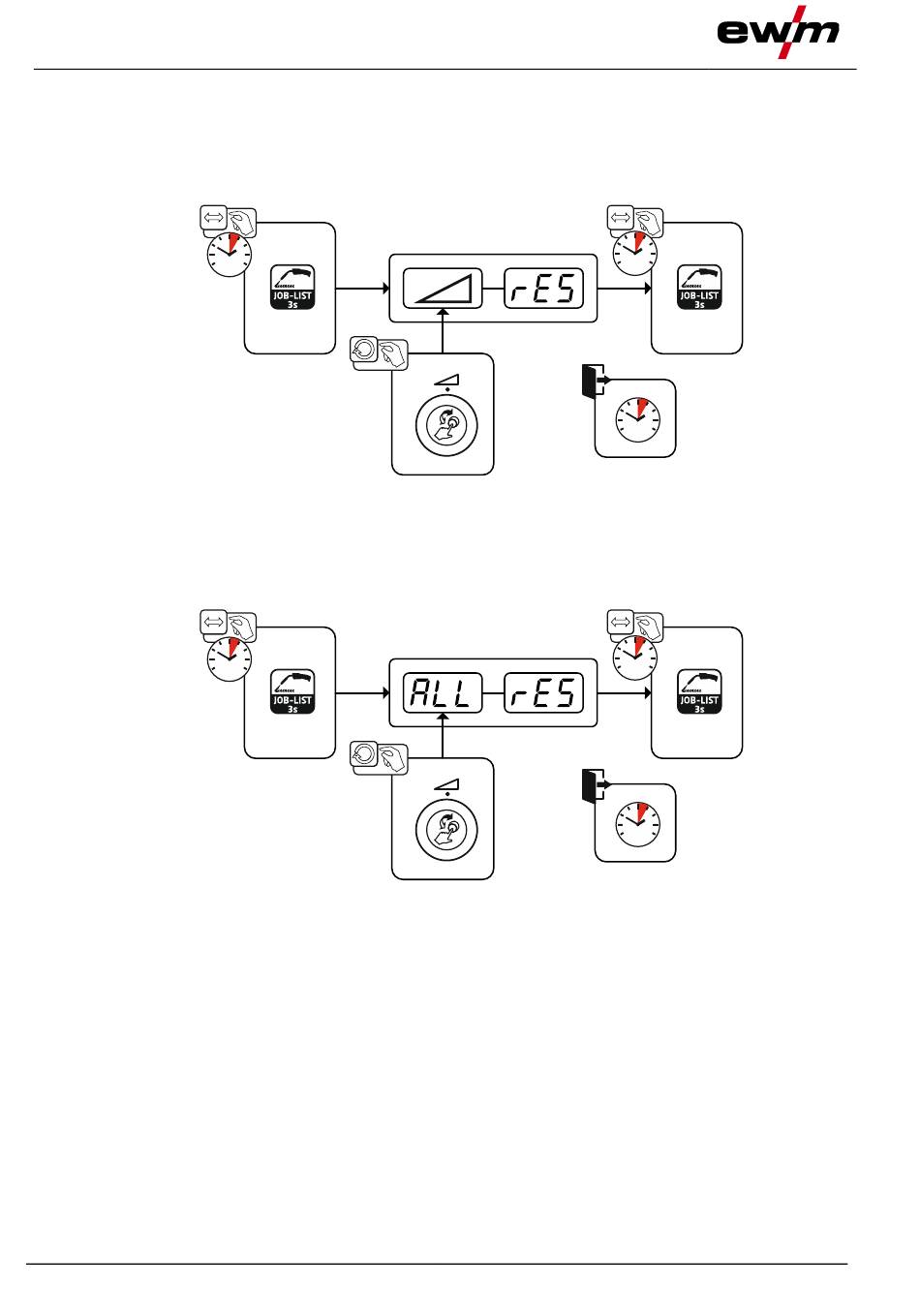 ewm

JOB-LIST 3s

rES

JOB-LIST 3s

JOB-LIST 3s

ALL rES

JOB-LIST 3s