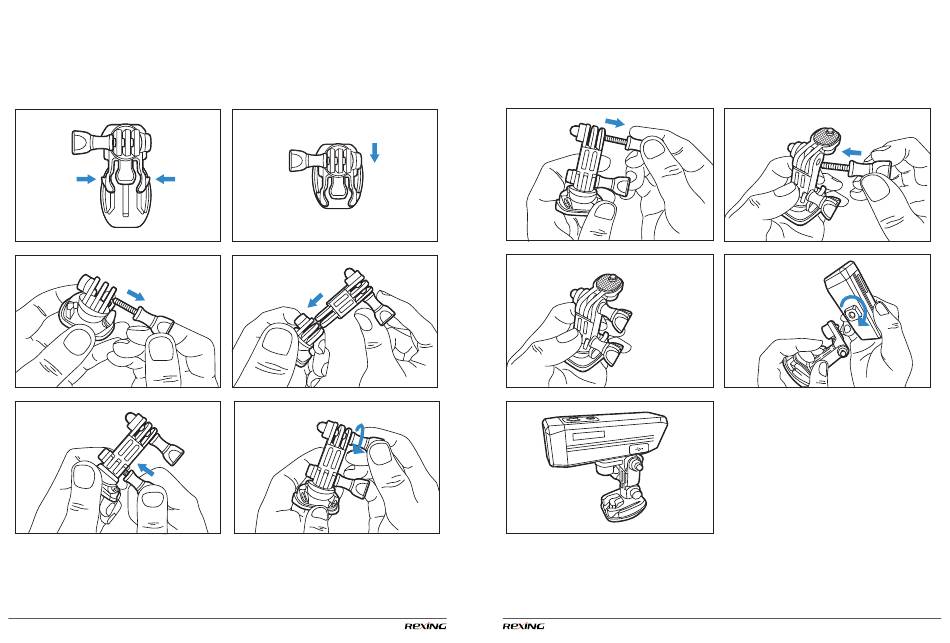 REXING

REXING