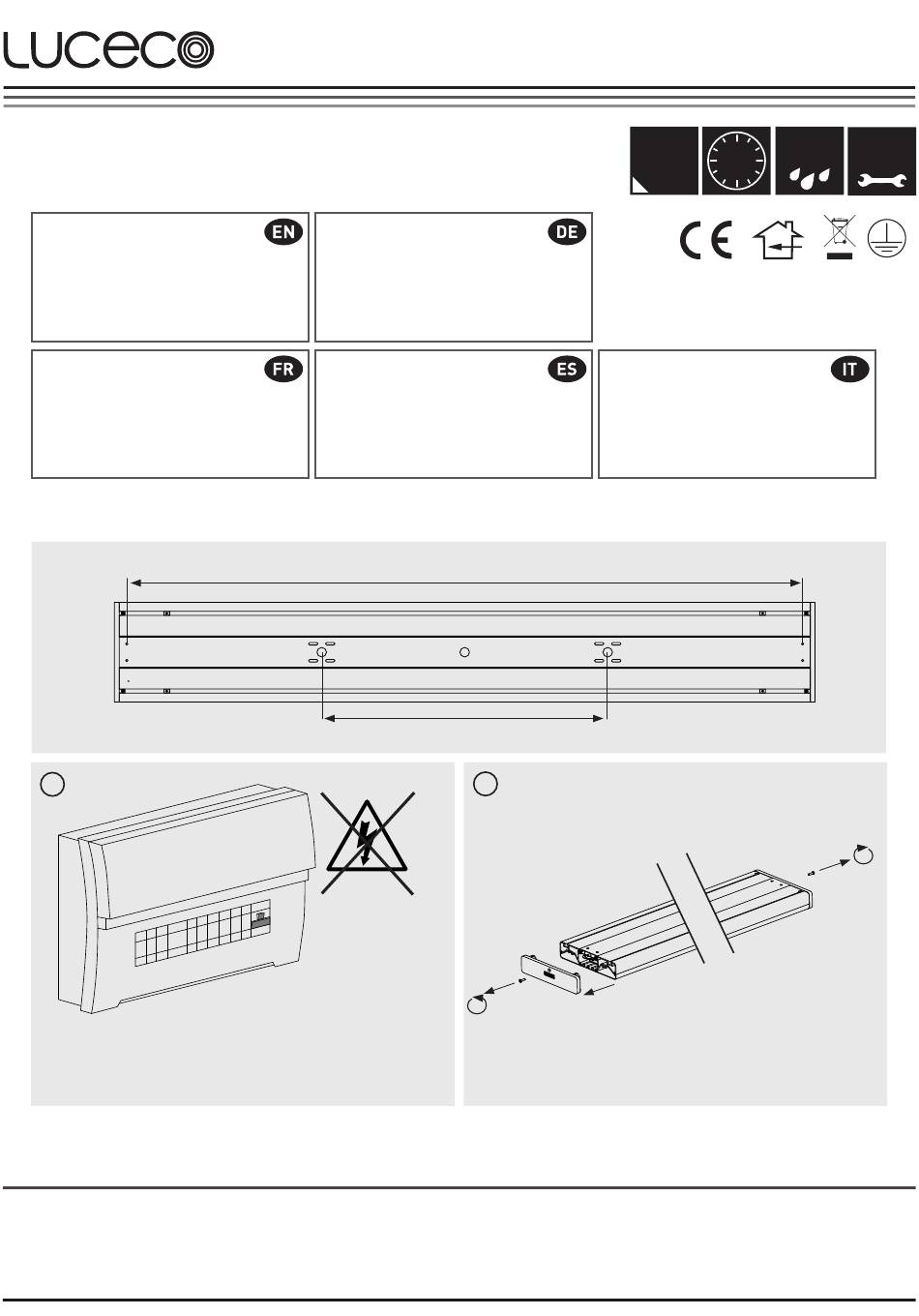 LUCECO

EN

DE

CE

FR

ES

IT