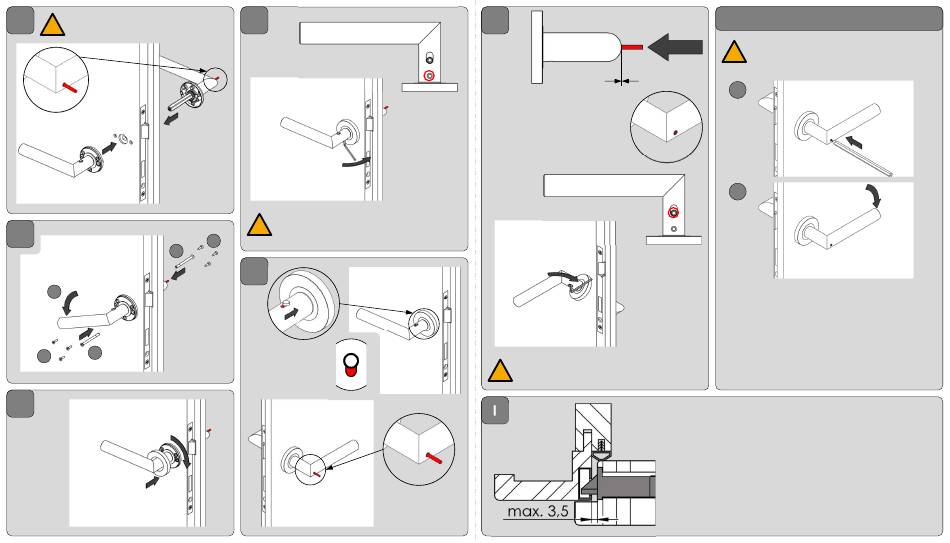 I

max. 3,5