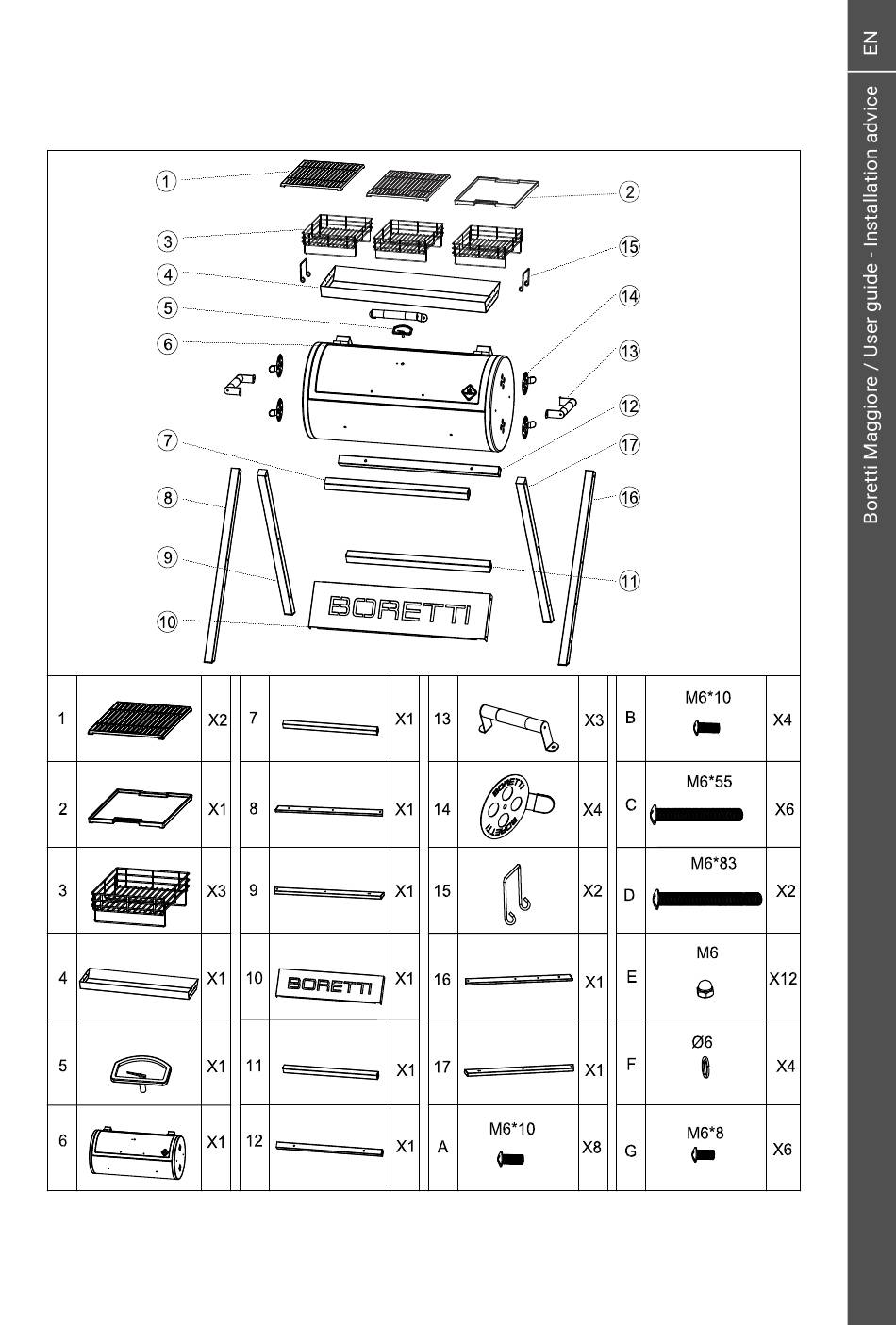 EN

Boretti Maggiore / User guide - Installation advice

1
2
3
15
4
14
5
6
13
12
7
17
8
16
9
11
10

BORETTI

| 1 | | X2 | 7 | | X1 | 13 | | X3 | B | M6*10 | X4 |
|---|---|---|---|---|---|---|---|---|---|---|---|
| 2 | | X1 | 8 | | X1 | 14 | BORETTI BORETTI | X4 | C | M6*55 | X6 |
| 3 | | X3 | 9 | | X1 | 15 | | X2 | D | M6*83 | X2 |
| 4 | | X1 | 10 | BORETTI | X1 | 16 | | X1 | E | M6 | X12 |
| 5 | | X1 | 11 | | X1 | 17 | | X1 | F | Ø6 | X4 |
| 6 | | X1 | 12 | | X1 | A | M6*10 | X8 | G | M6*8 | X6 |