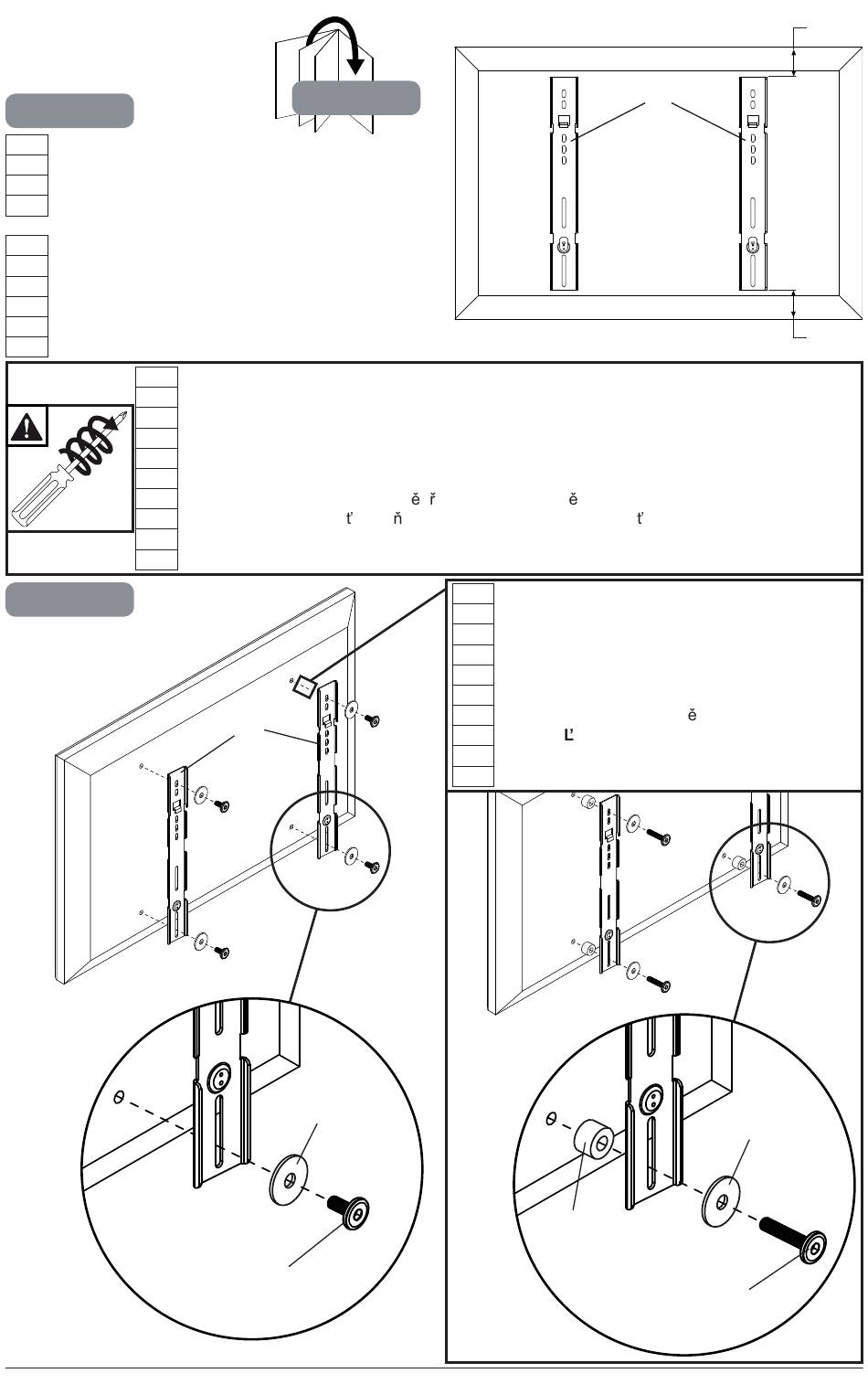 ě ř ě
ť ň ť
ě
Ľ