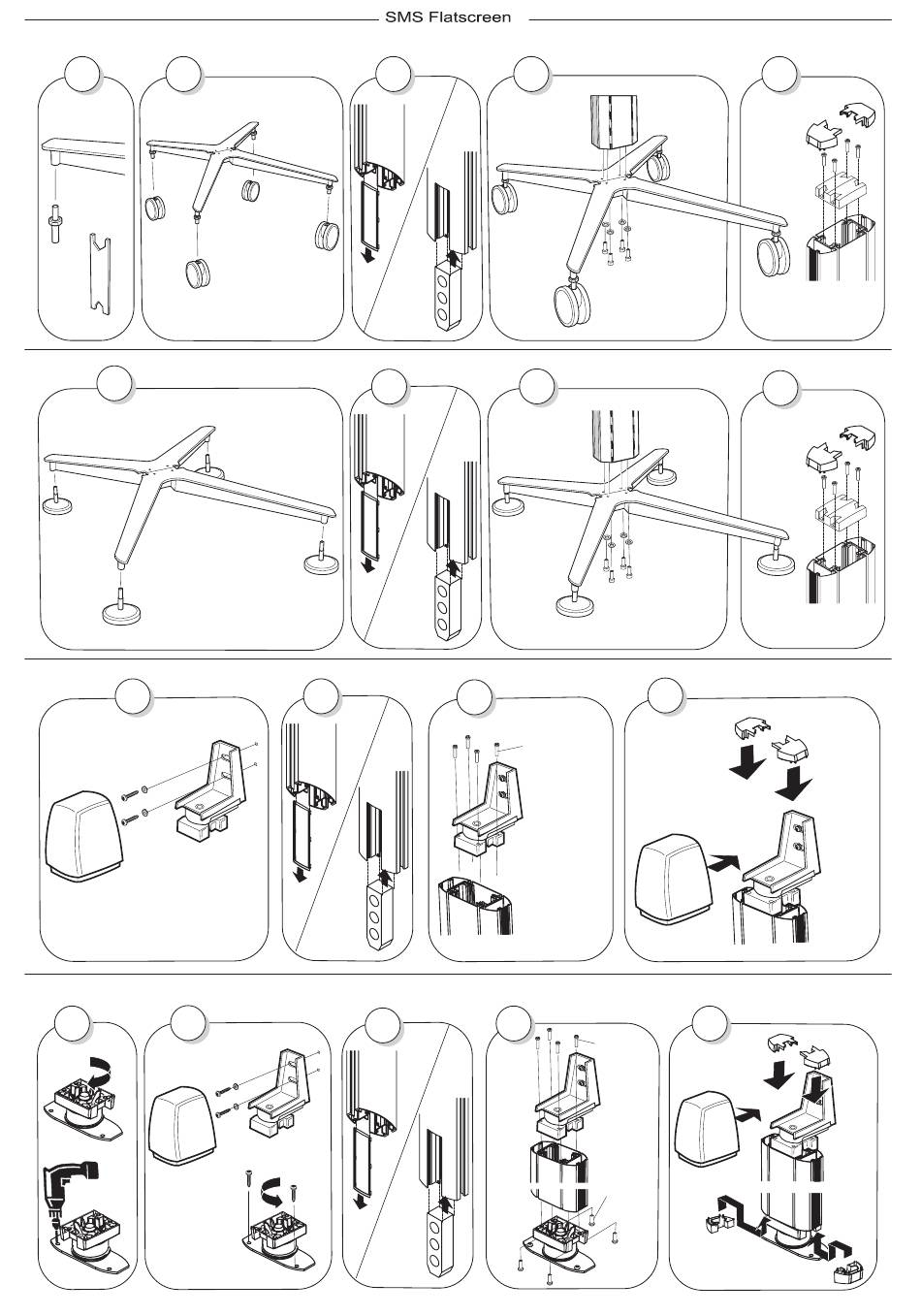 SMS Flatscreen