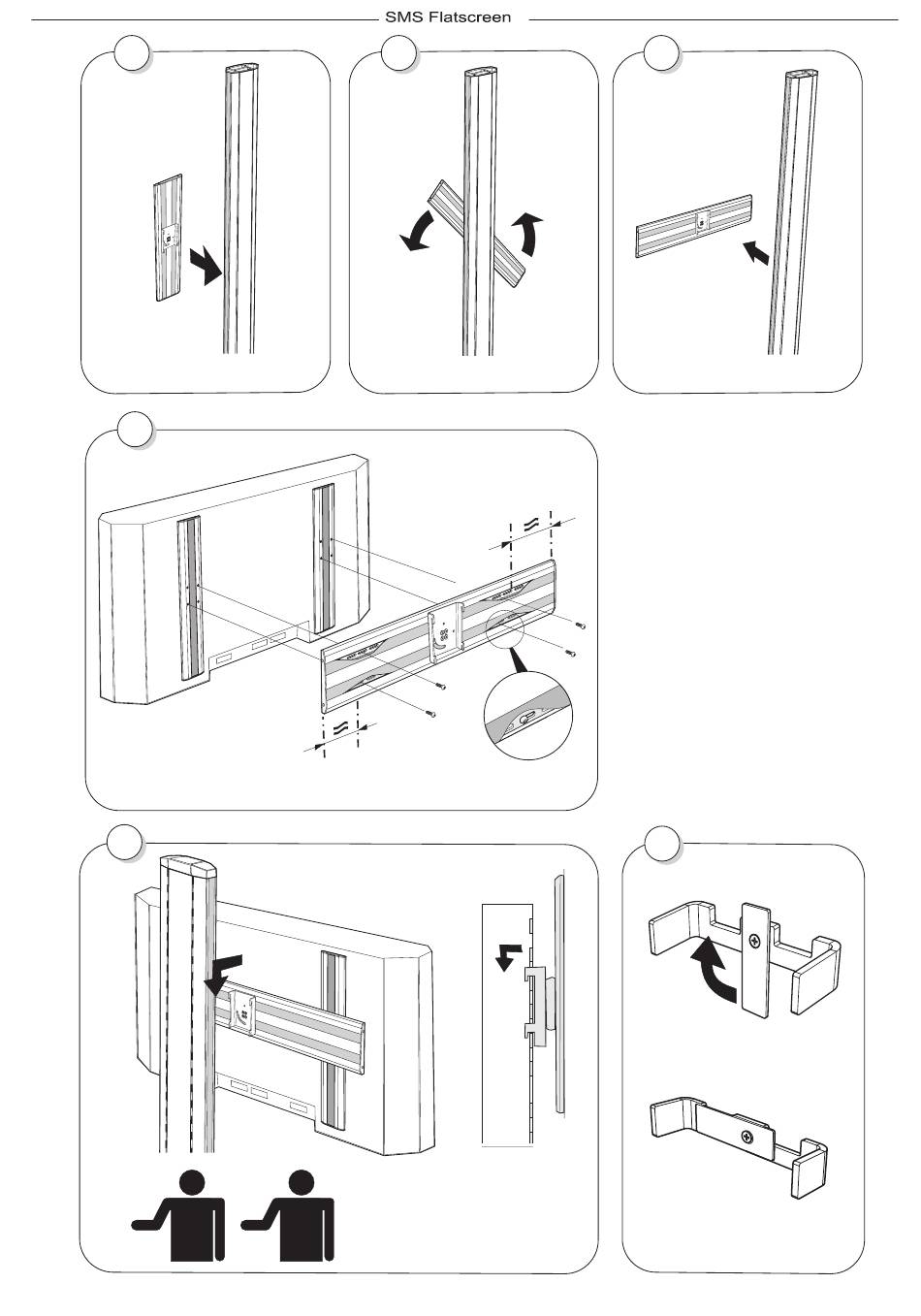 SMS Flatscreen