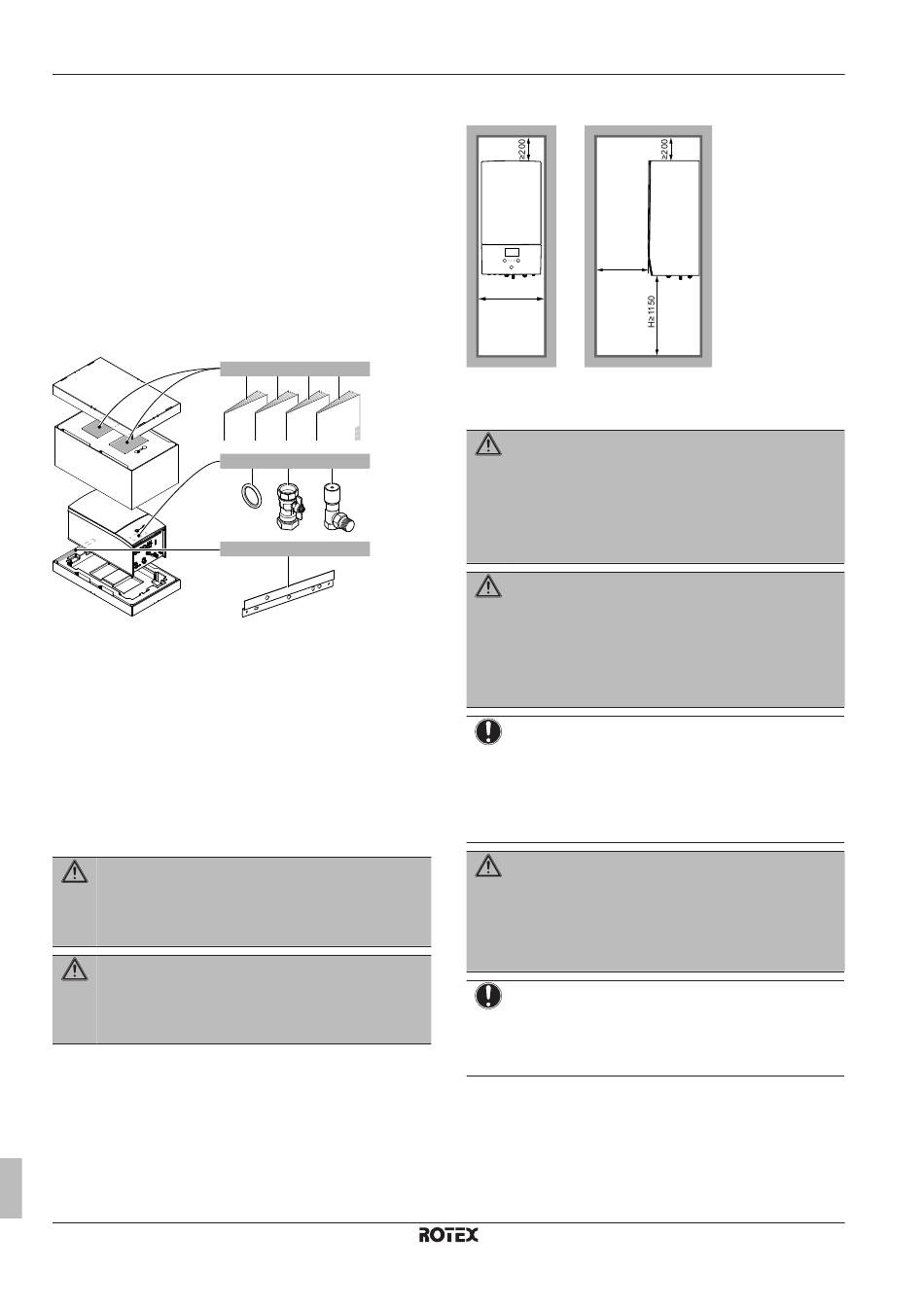 ≥200

≥200

H≥1150

ROTEX