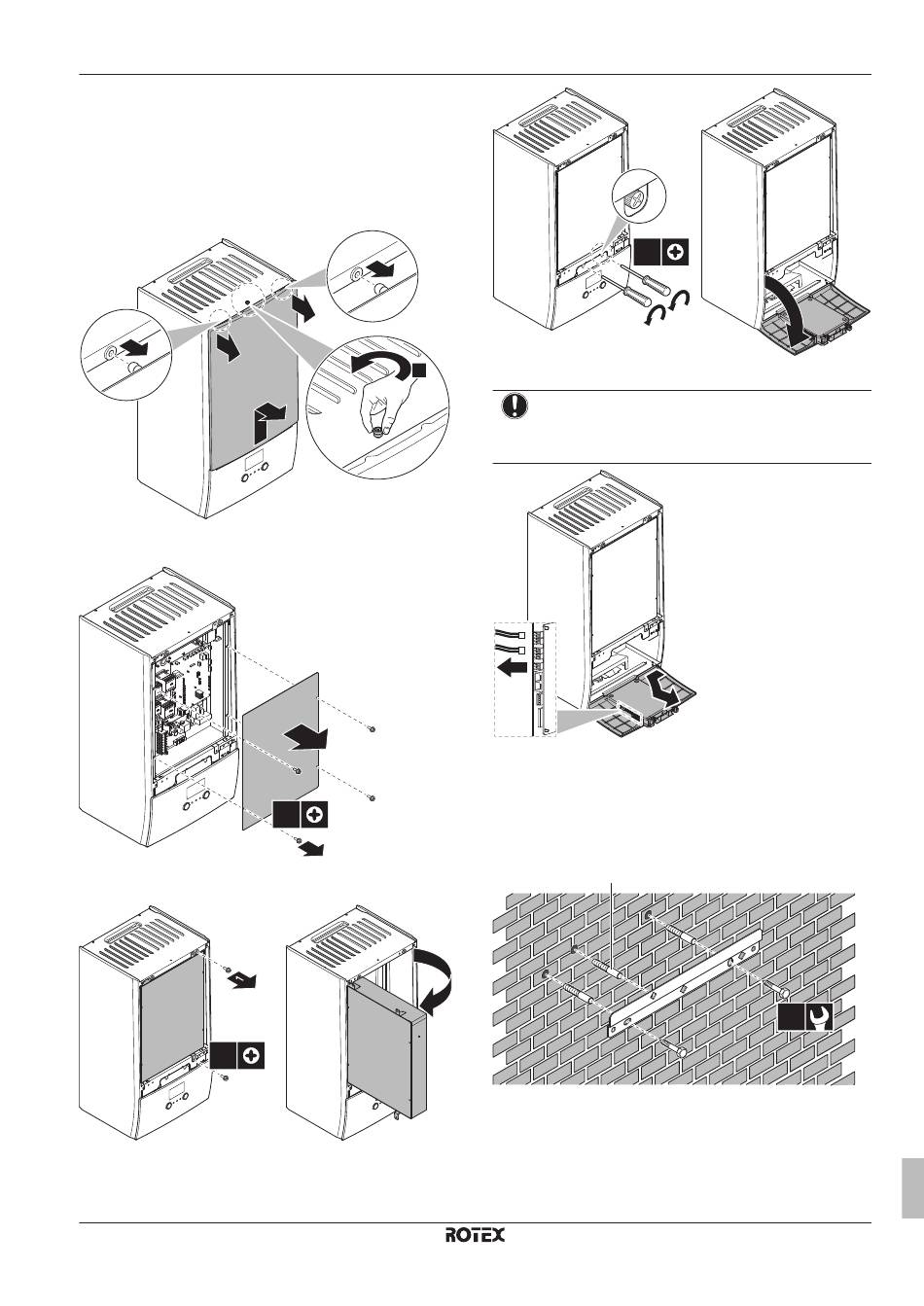 ROTEX