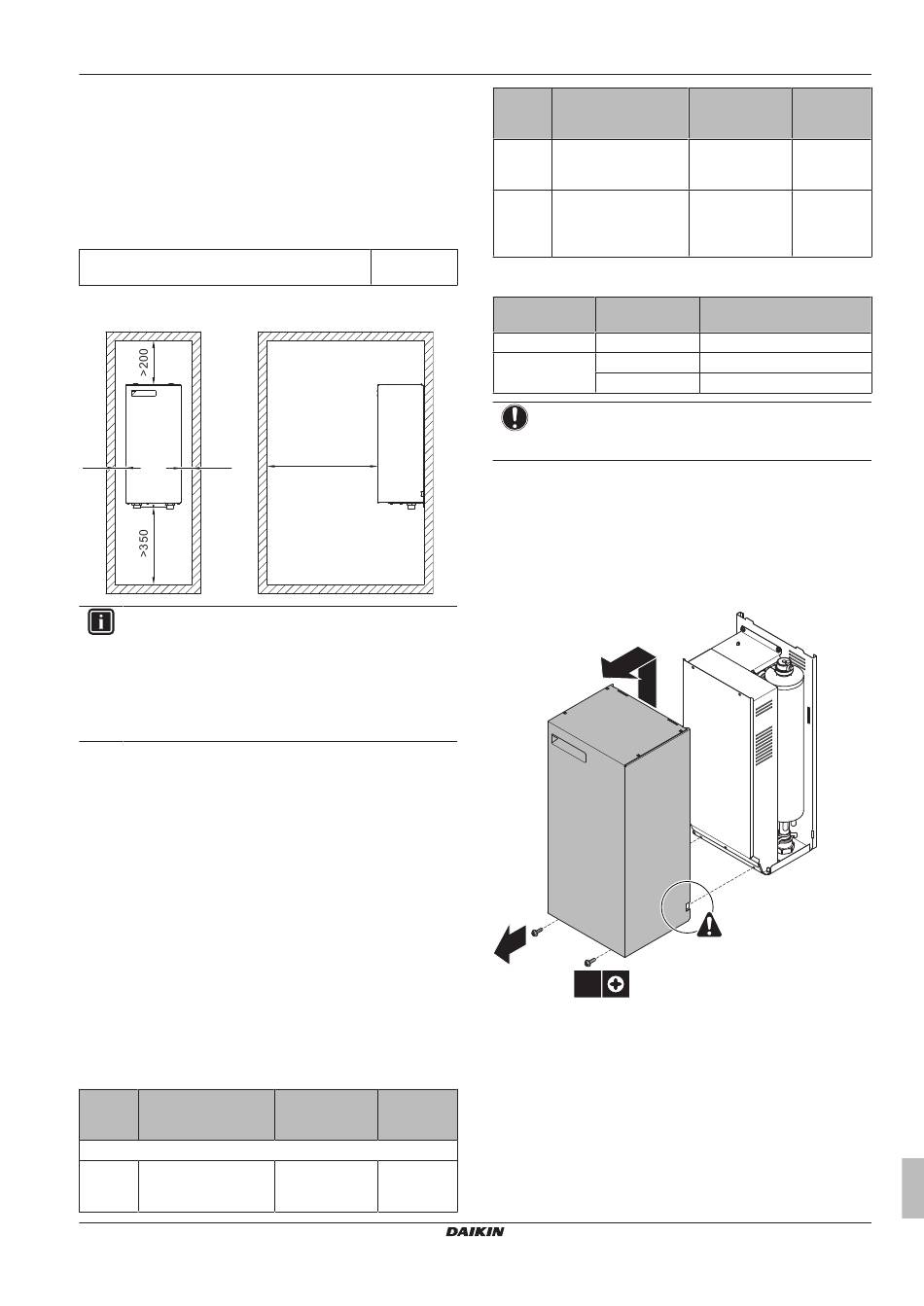 >200

>350

DAIKIN