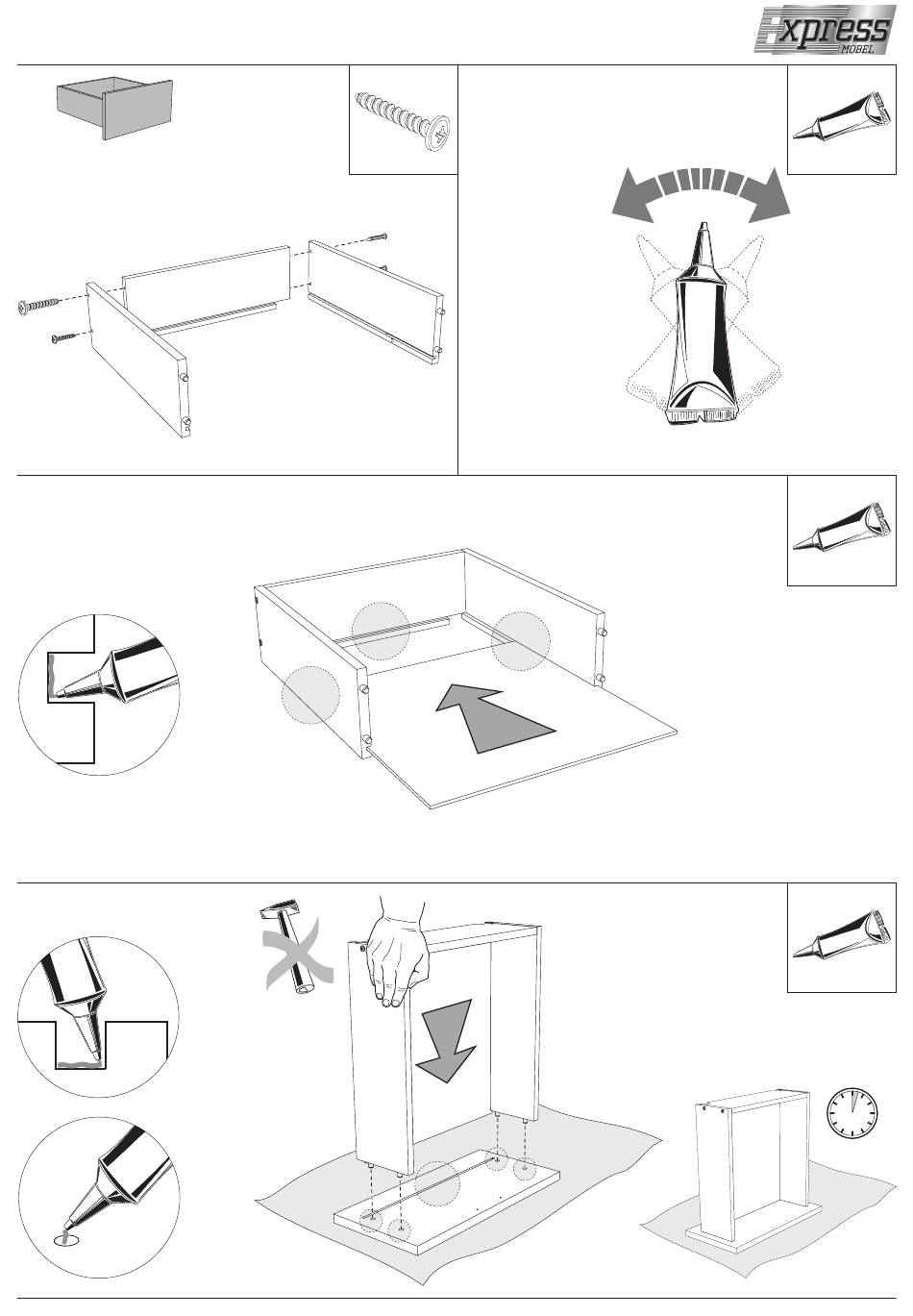 Express MÖBEL