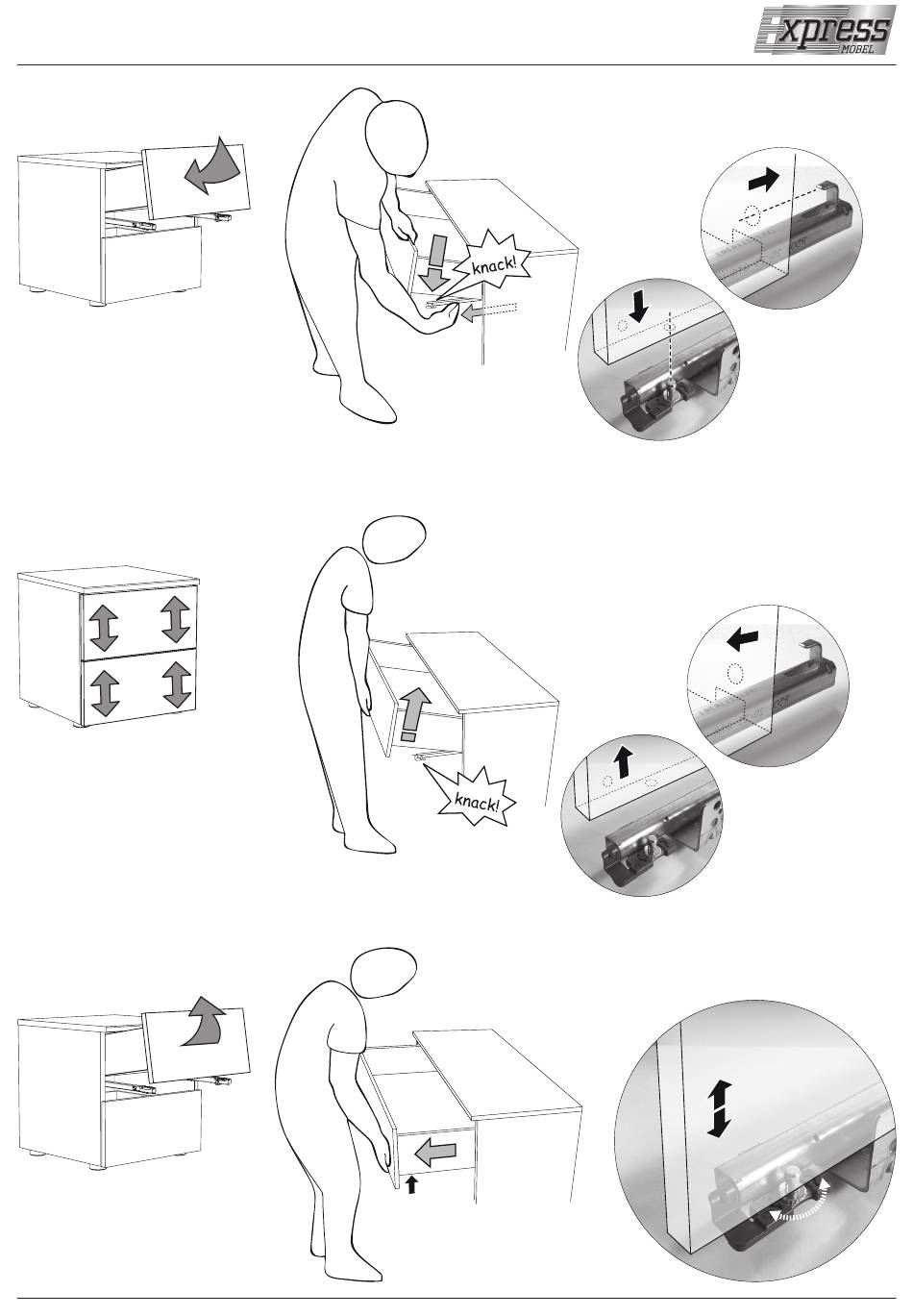 Express MÖBEL

knack!

knack!