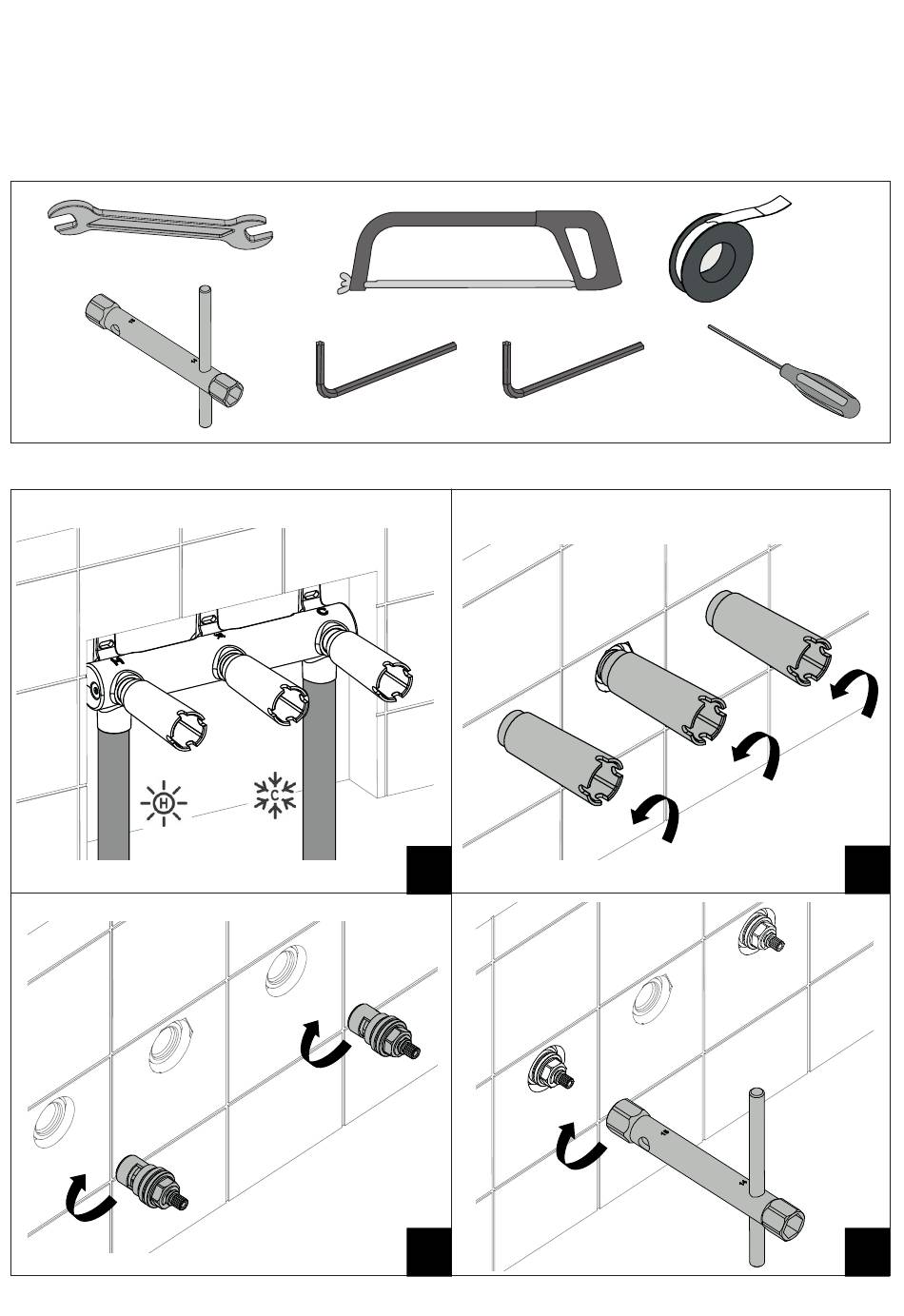 H

C