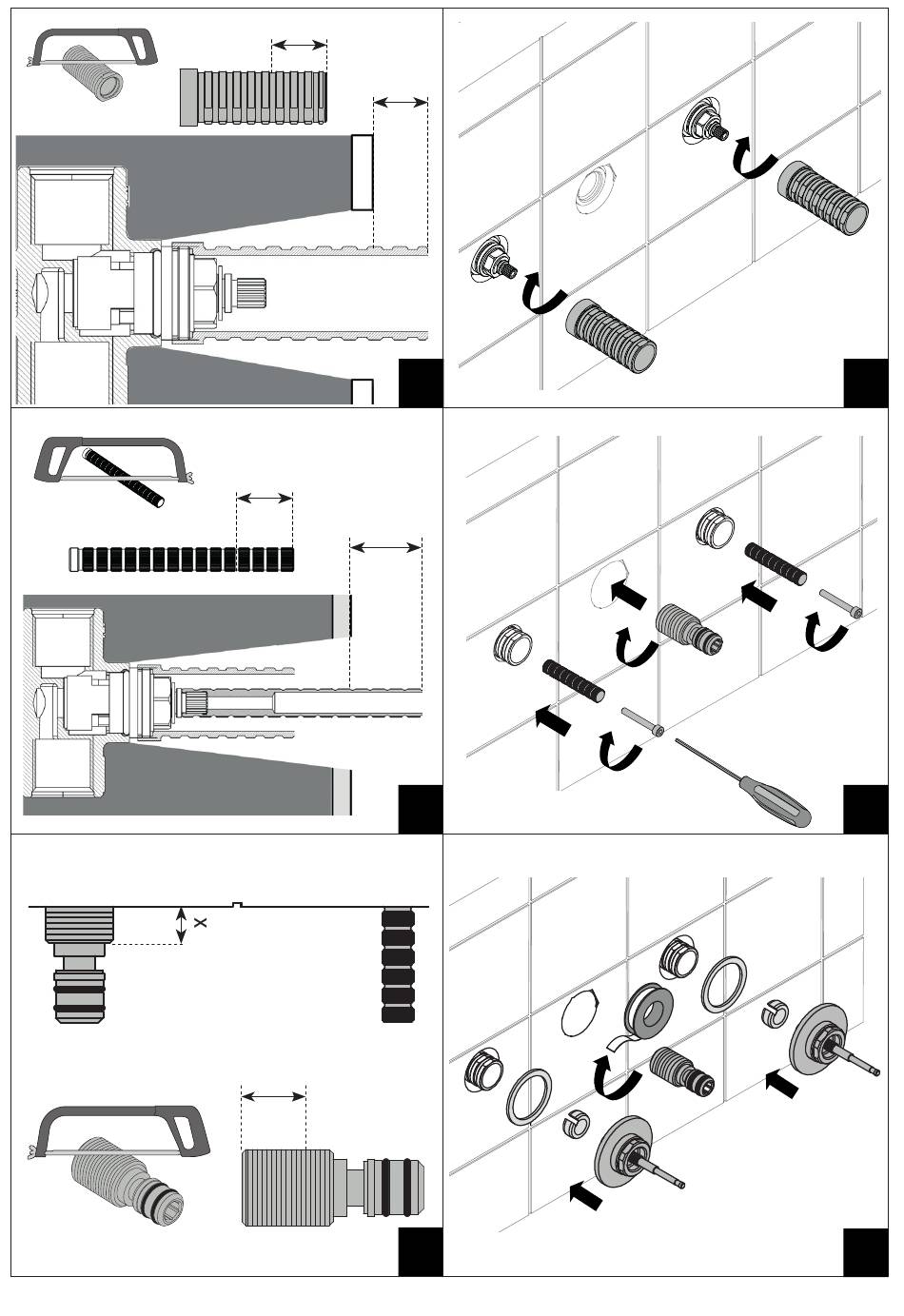 X