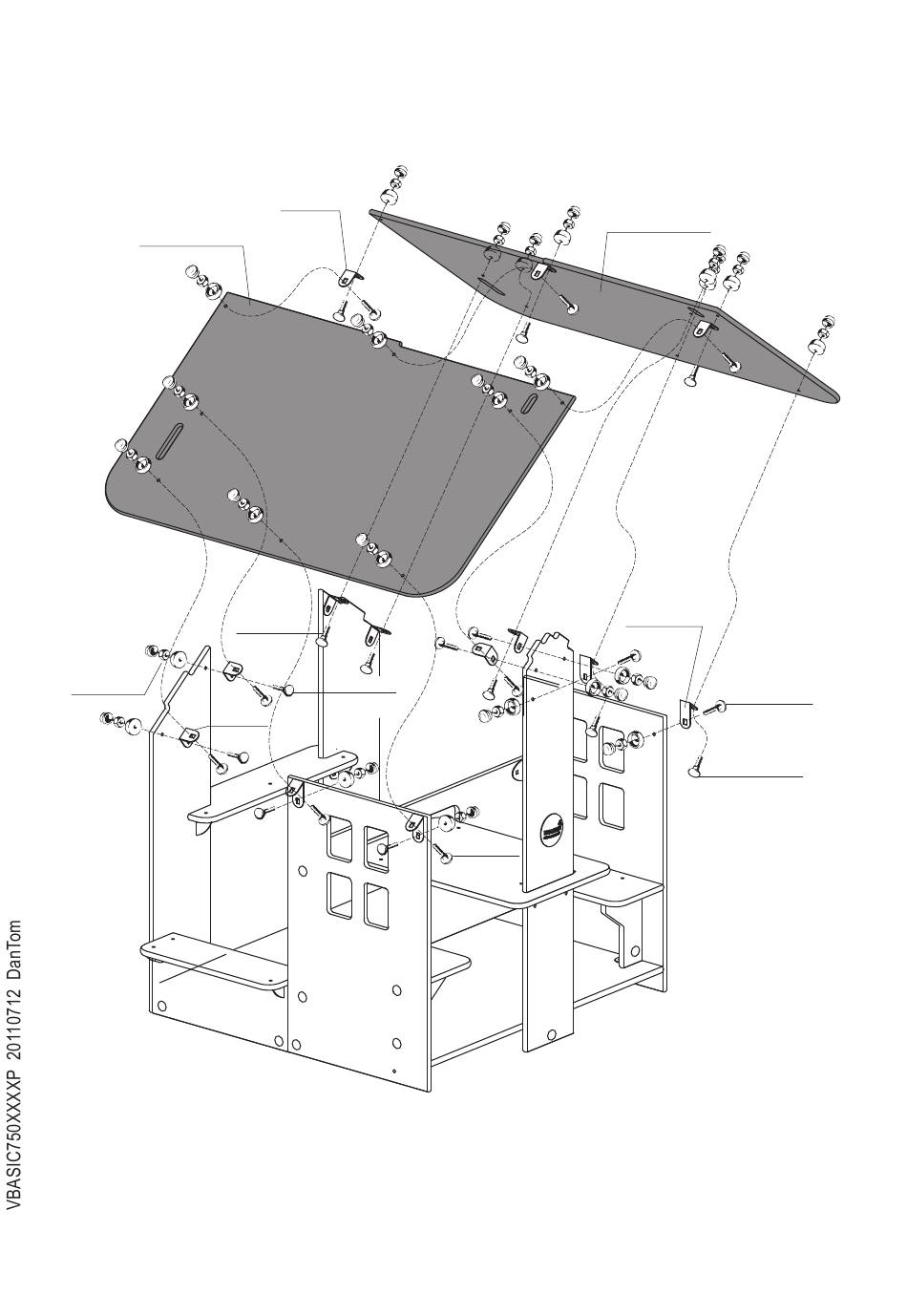 VBASIC750XXXXP 20110712 DanTom