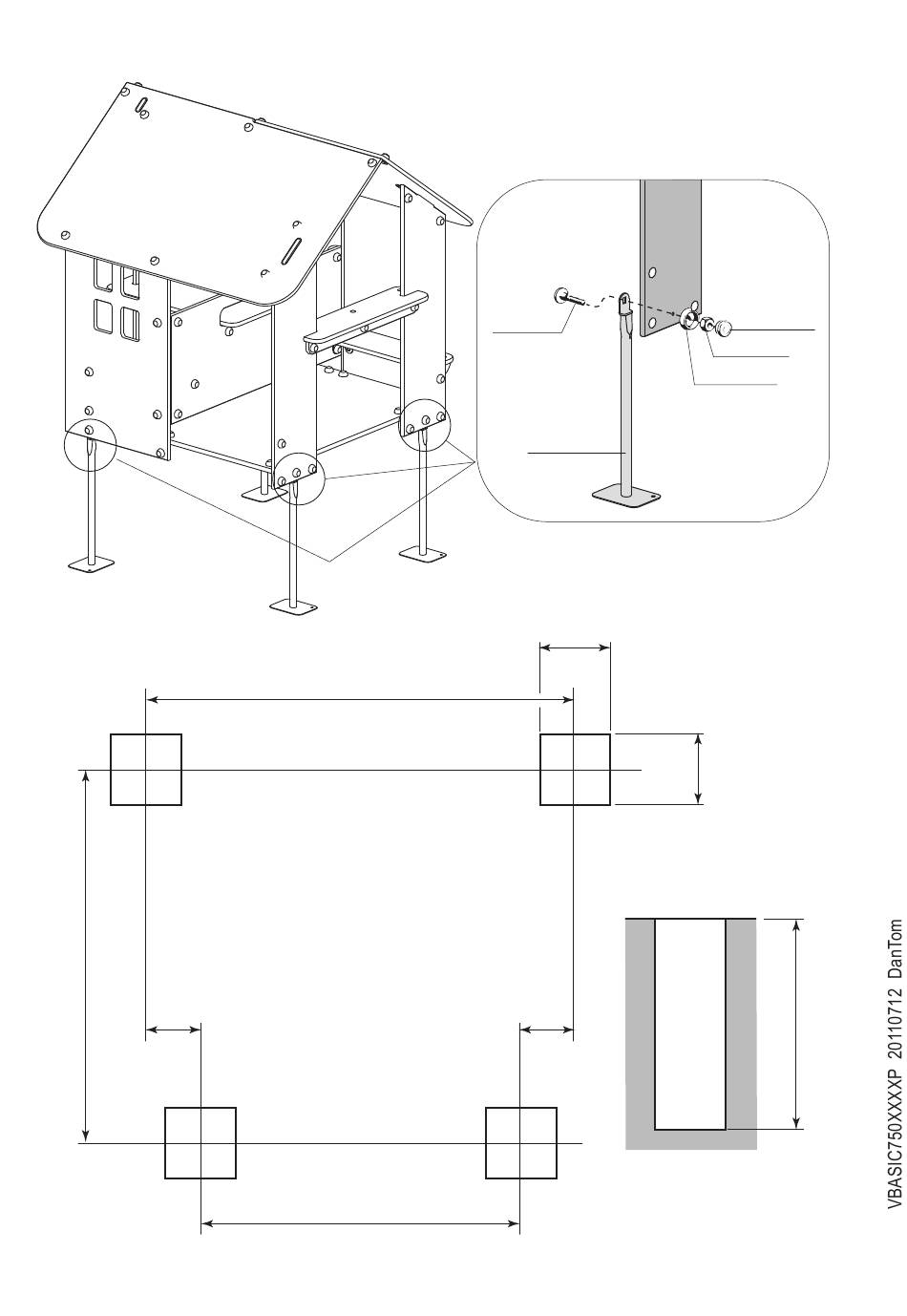 VBASIC750XXXXP 20110712 DanTom