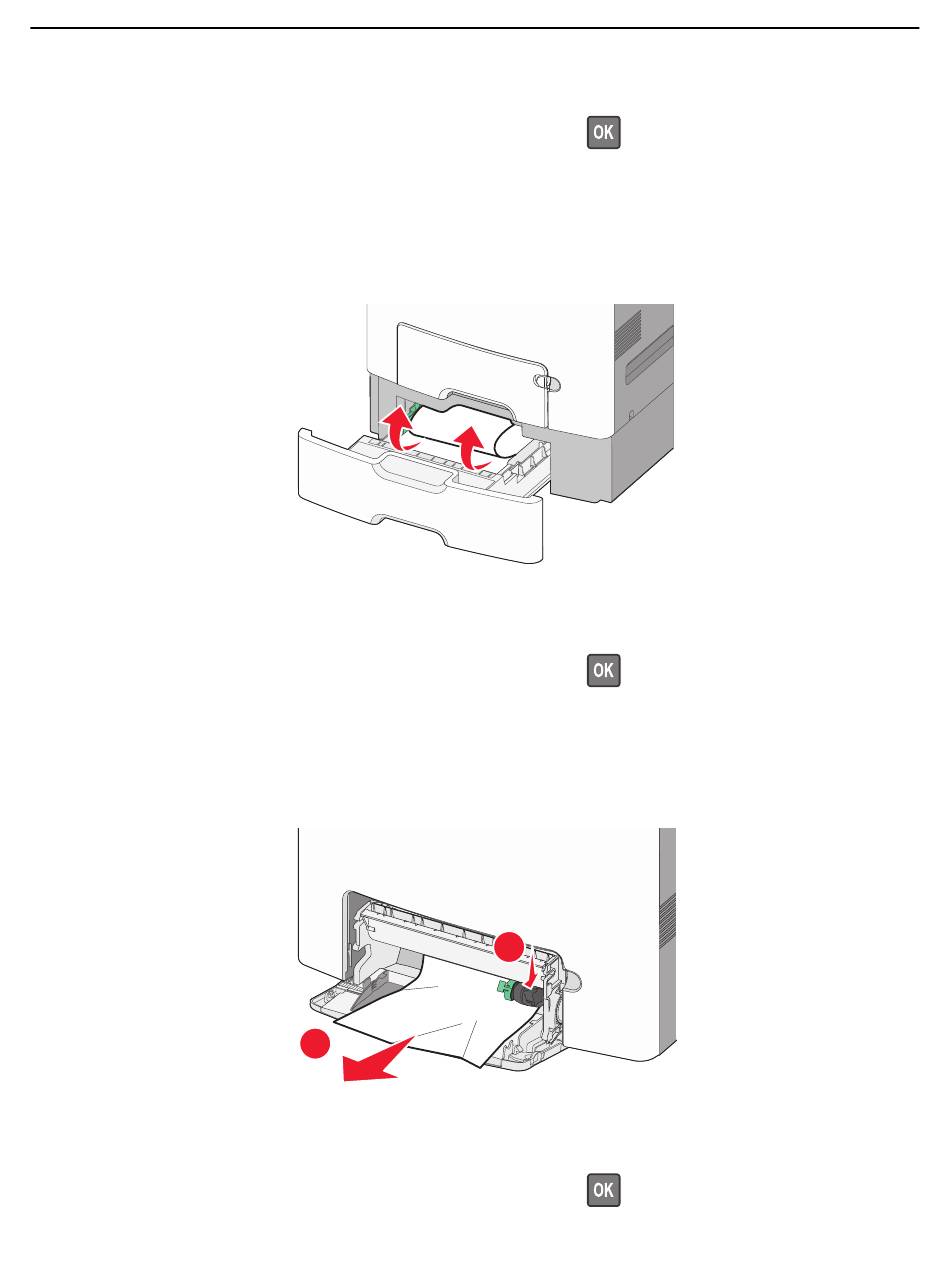 OK

OK

OK