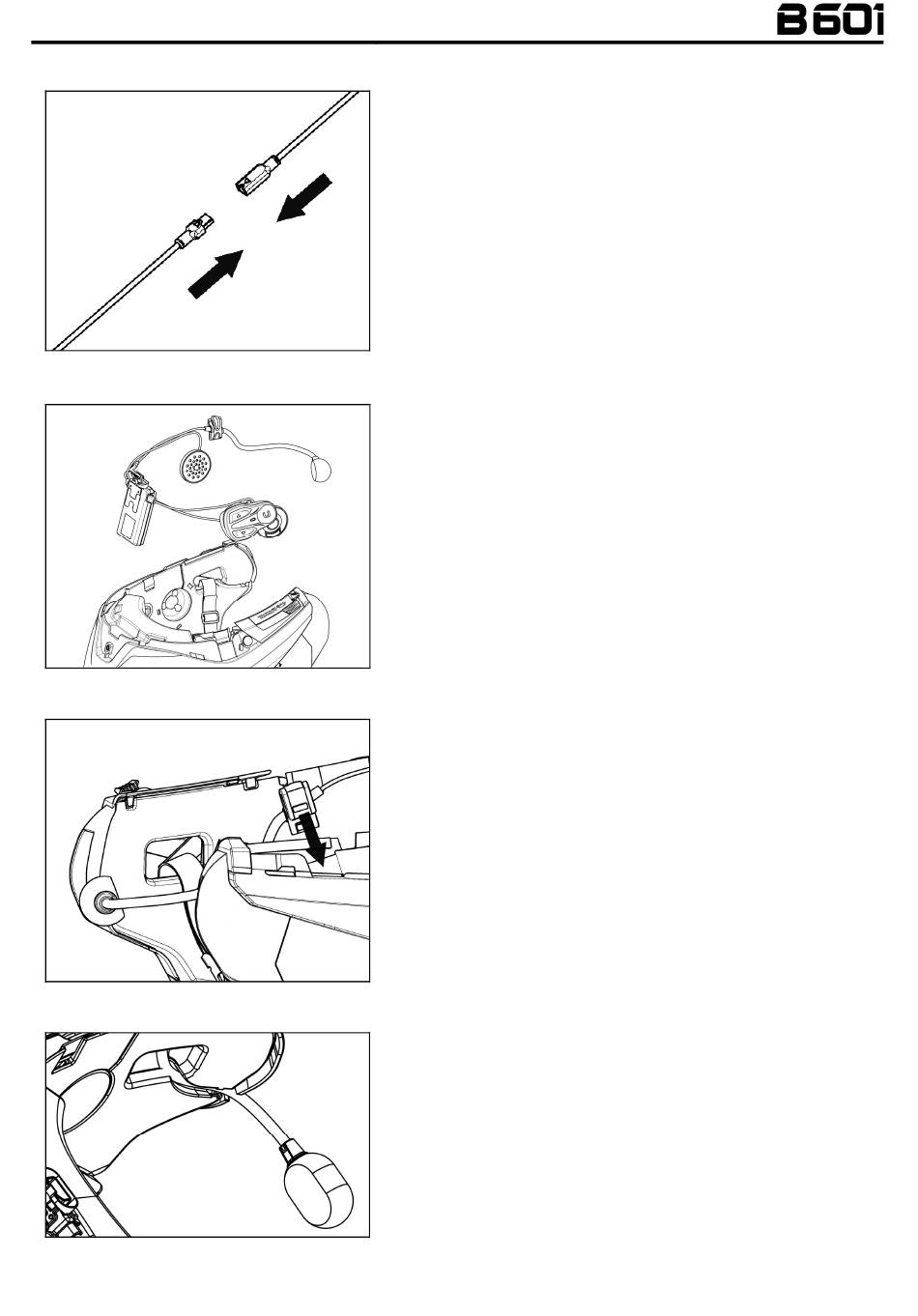 B601