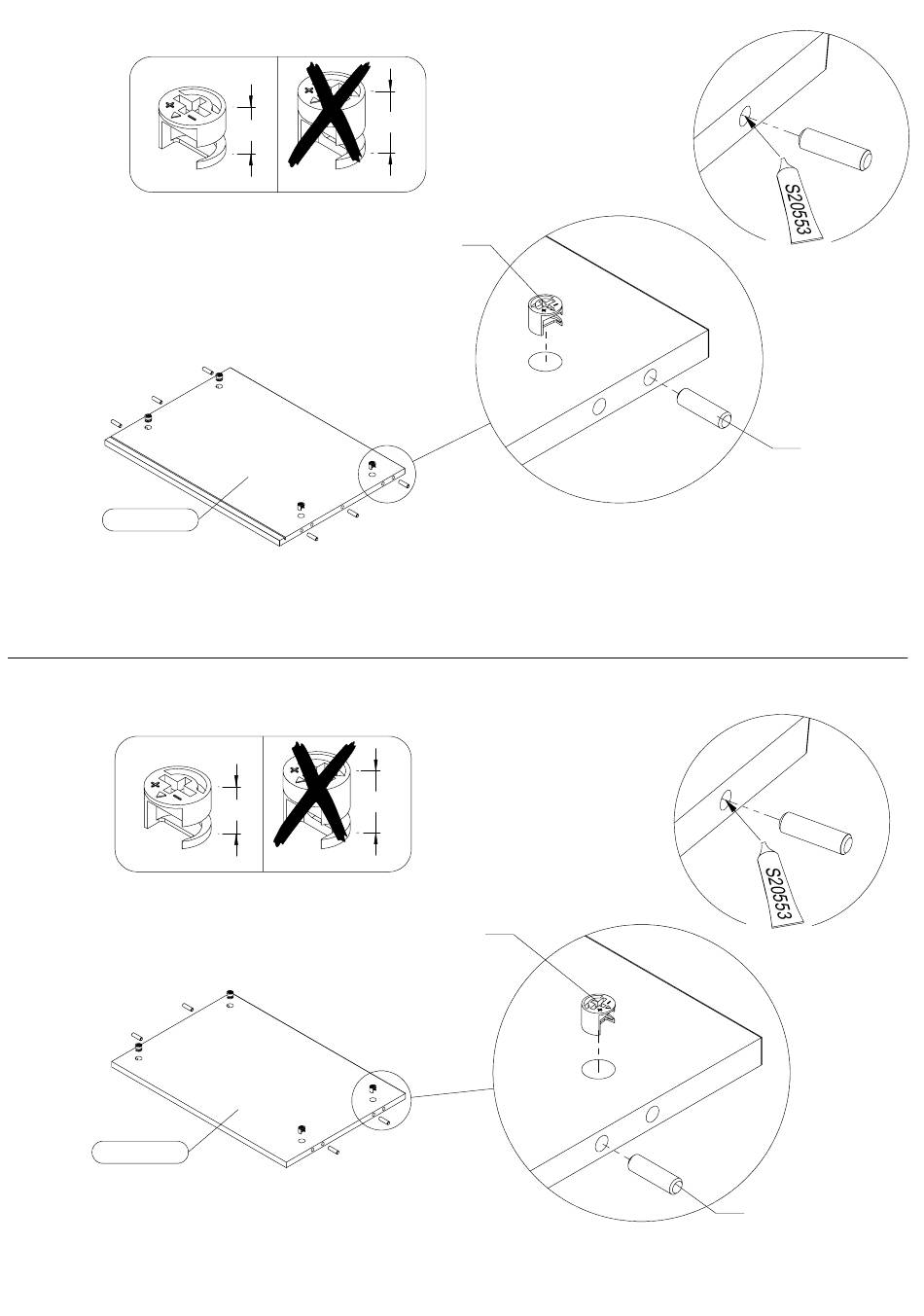 S20553

S20553