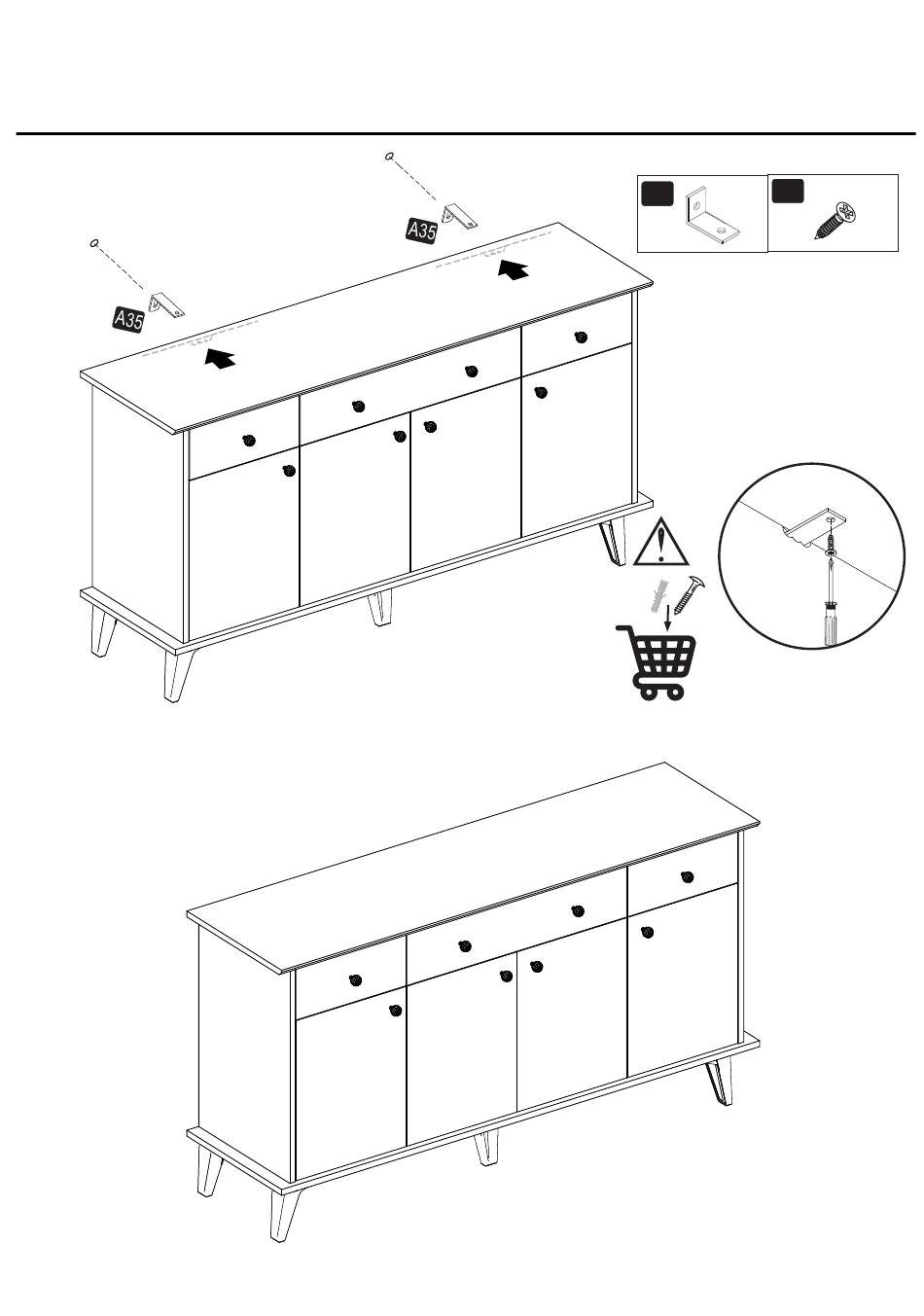 A35

A35