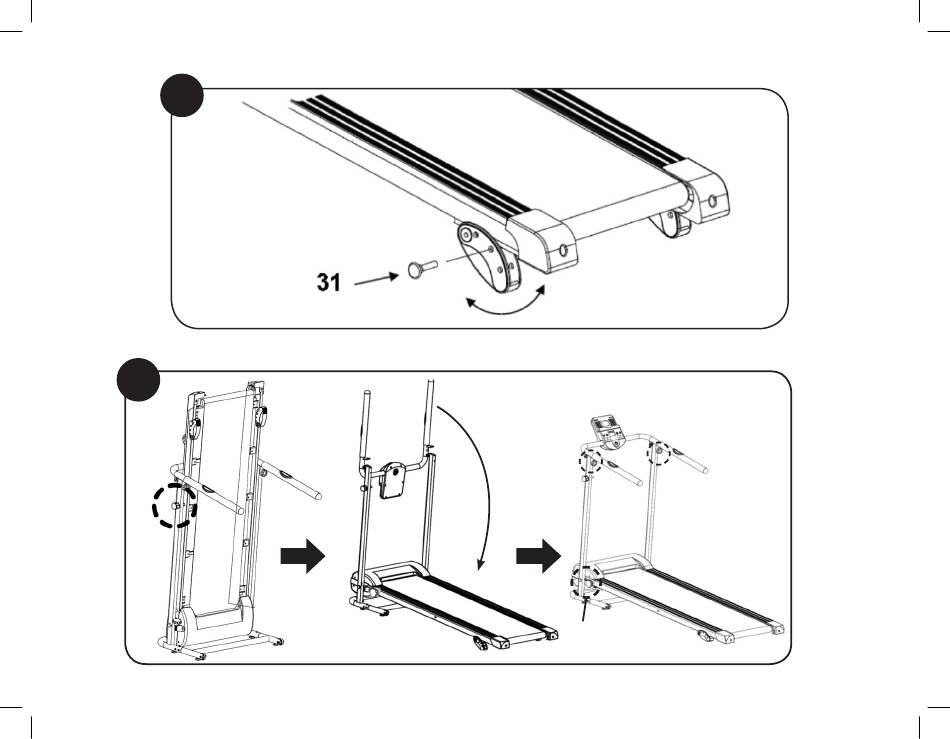 31