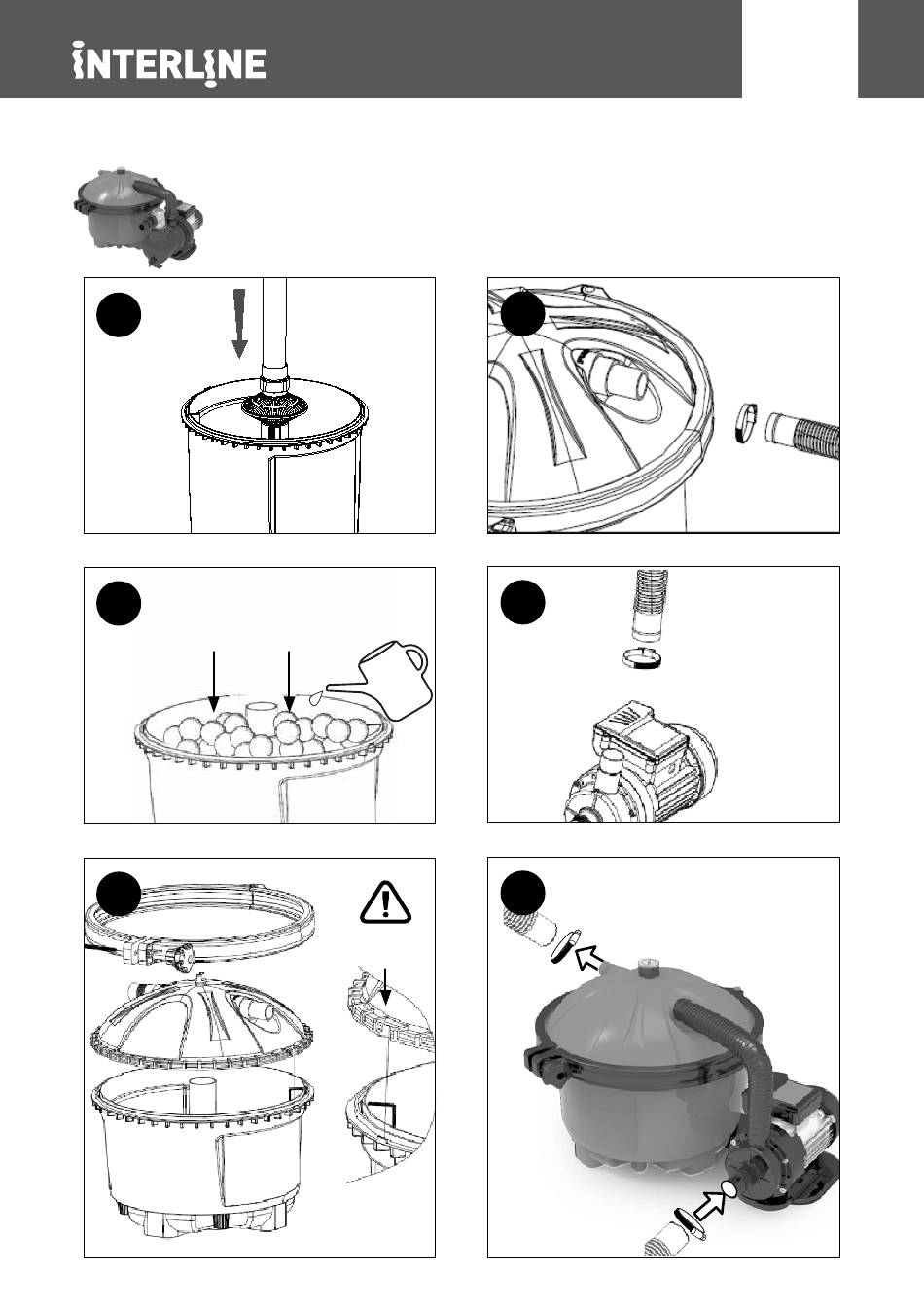 INTERLINE