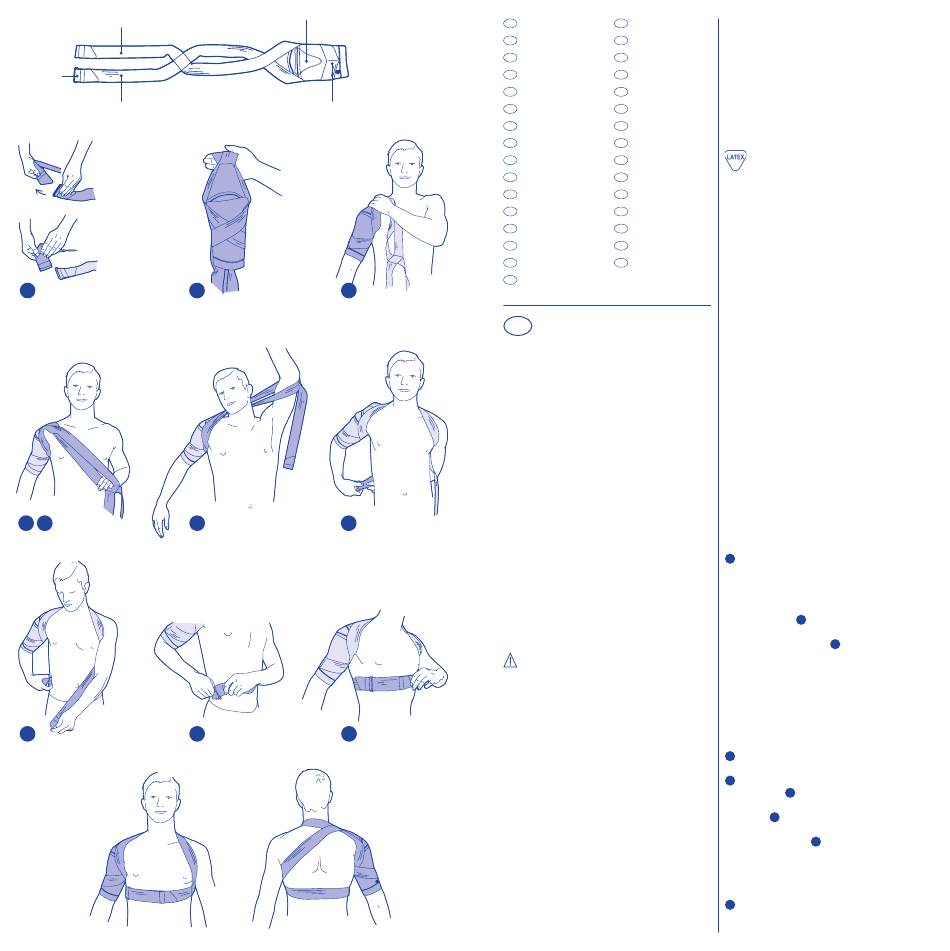 LATEX