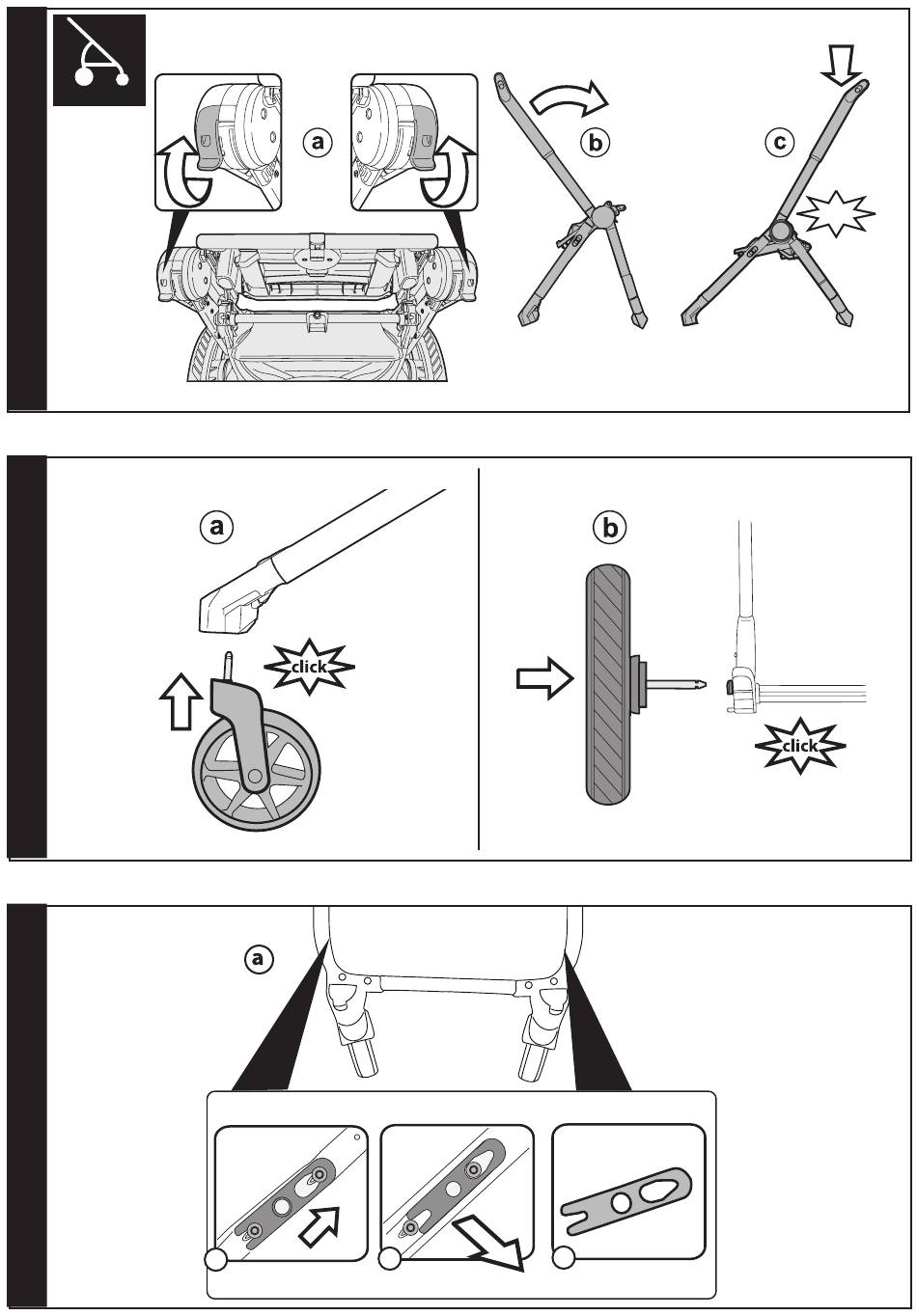 a

b

c

a

click

b

click

a