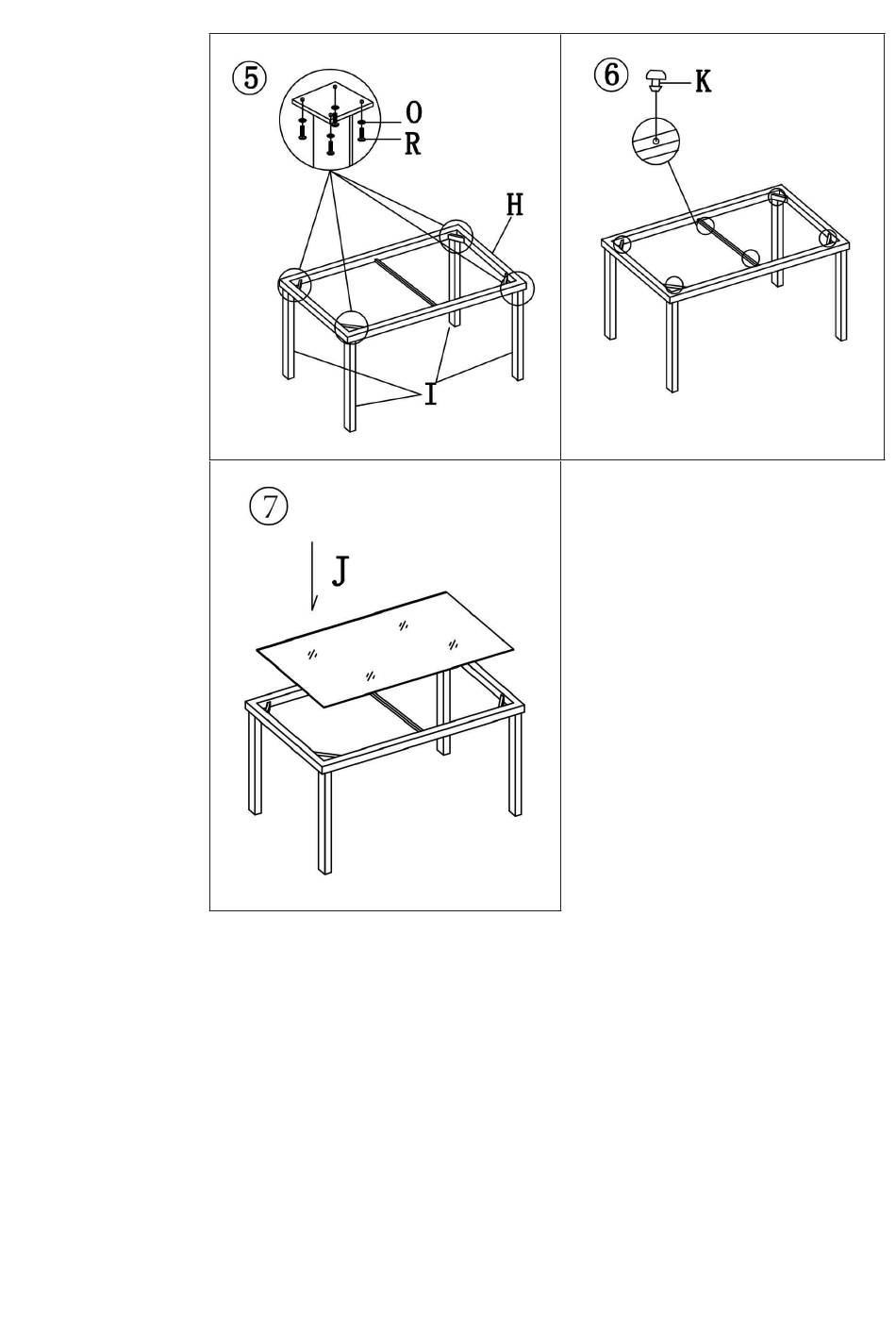 ⑤
O
R
H
I

⑥
K

⑦
J