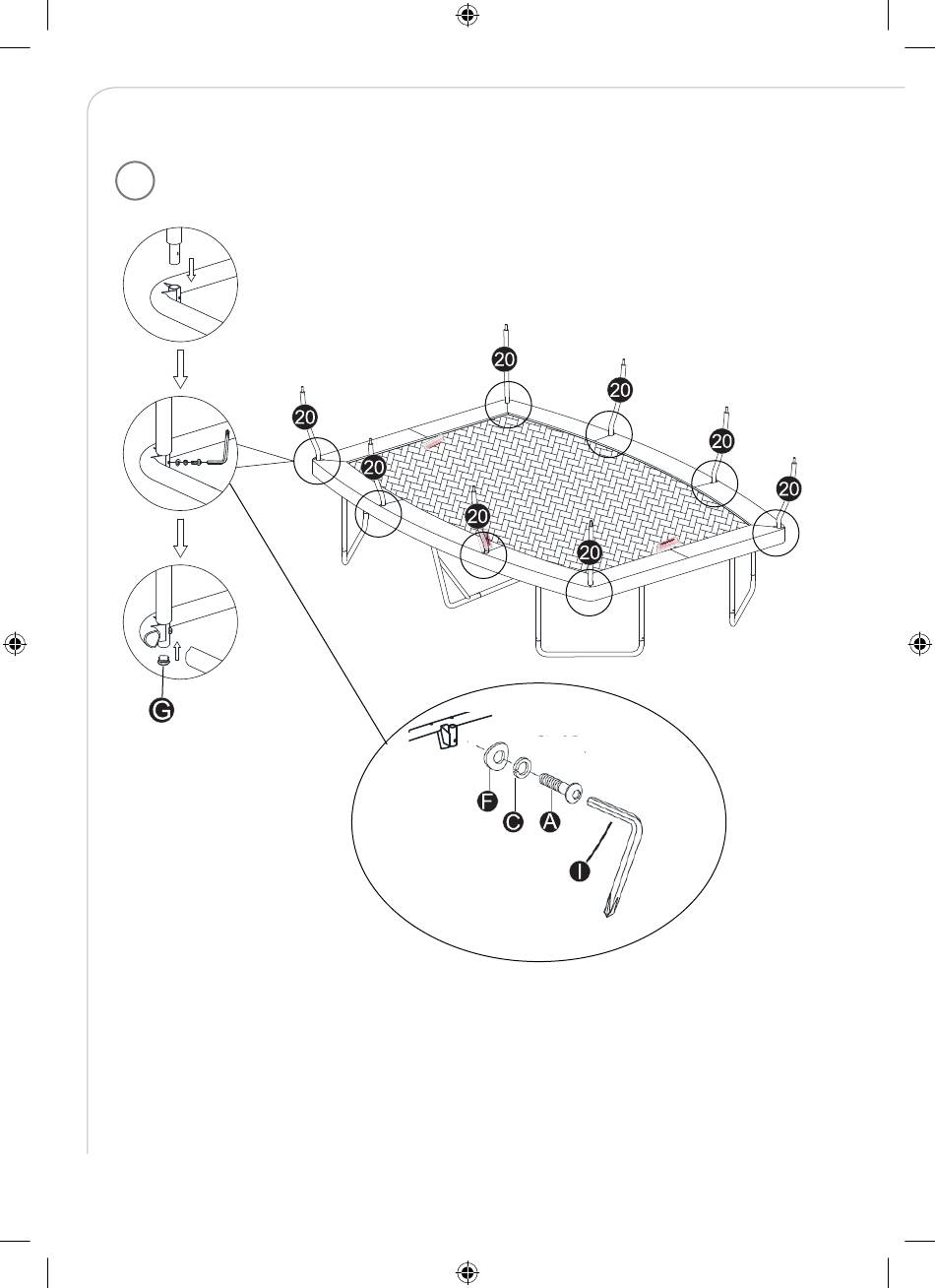 20
20
20
20
20
20
20
20
G
F
C
A
I