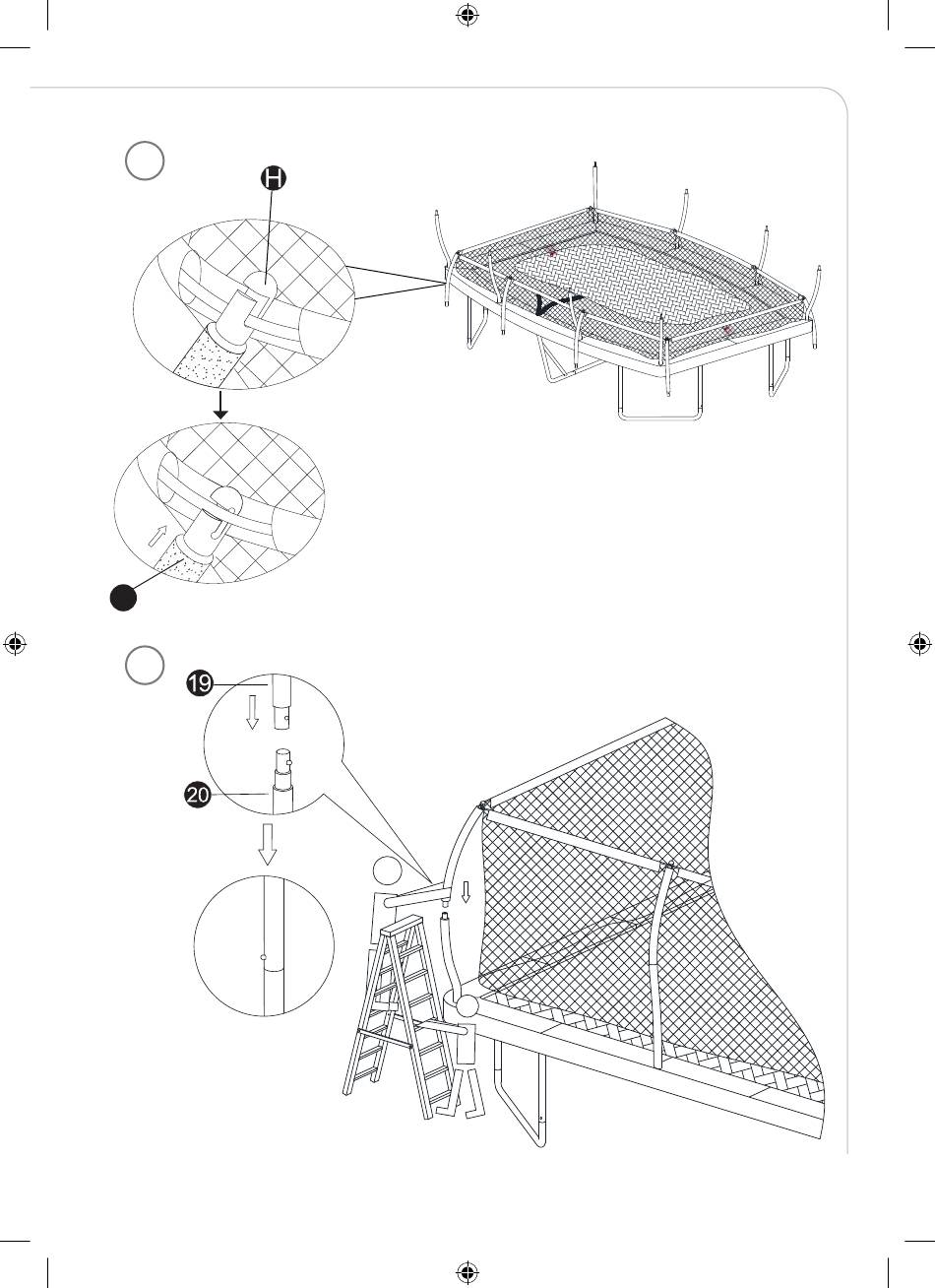 H

19

20