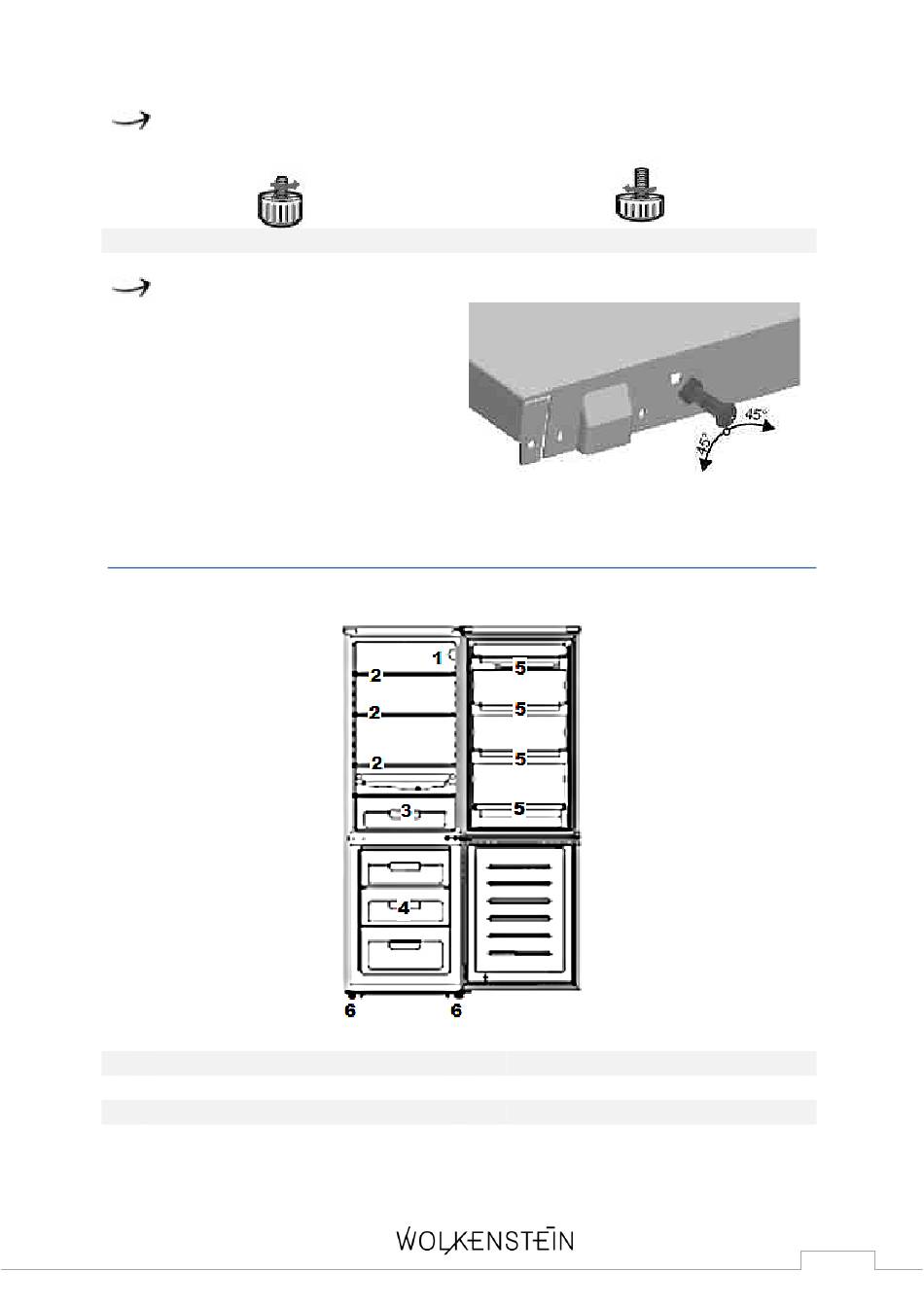 45°

45°

1

2

2

2

3

4

5

5

5

5

6

6

WOLKENSTEIN