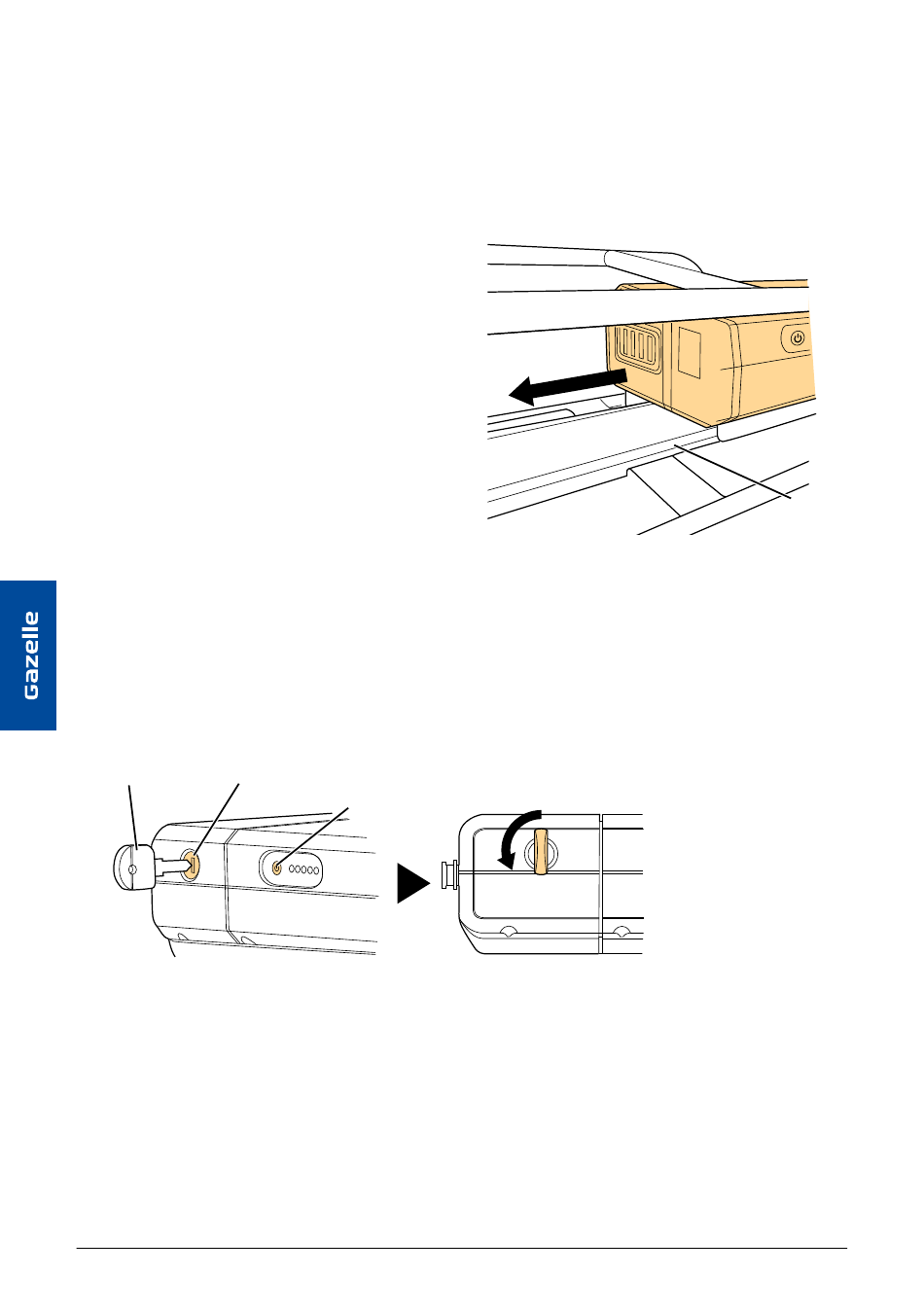 Gazelle