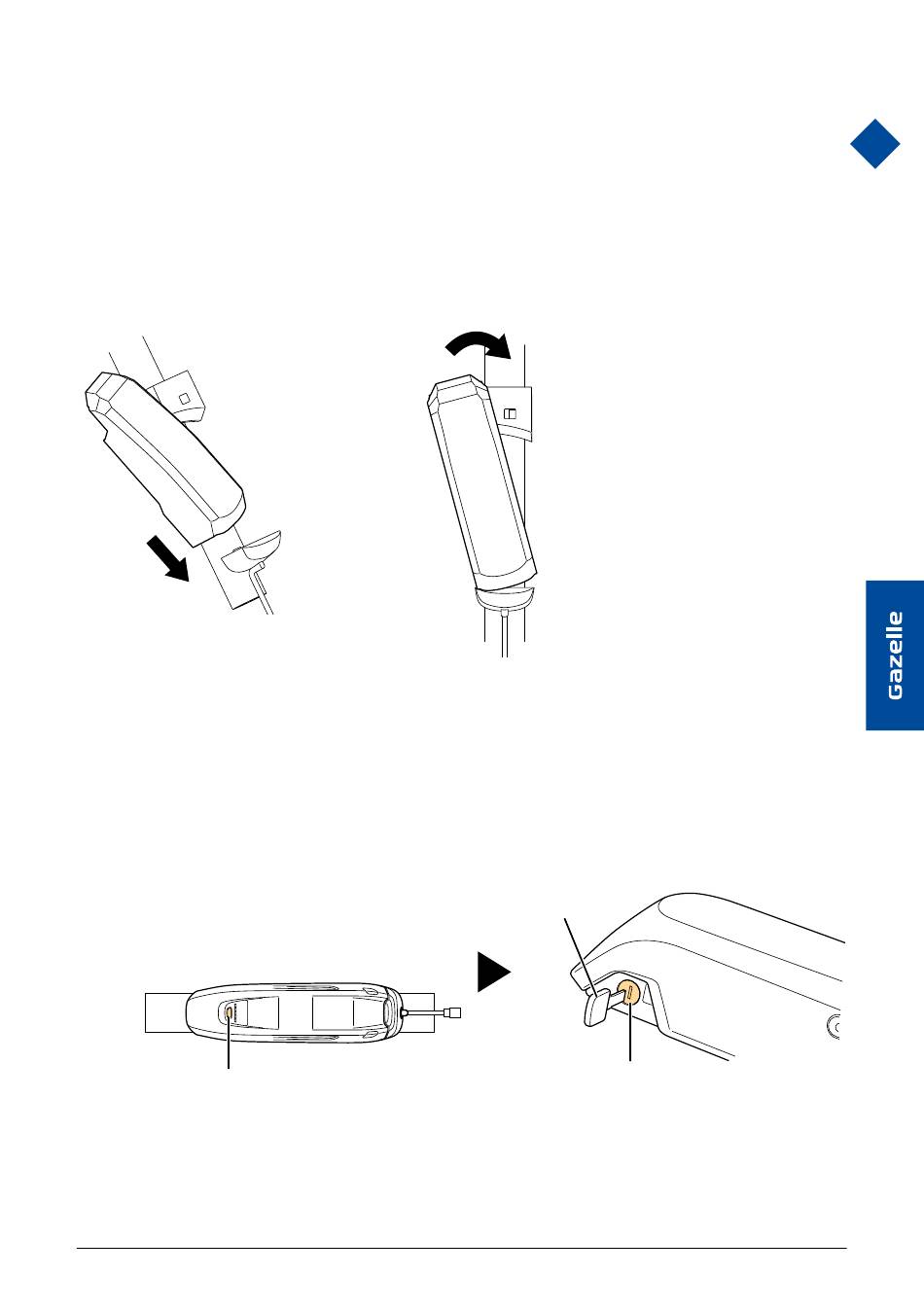 Gazelle