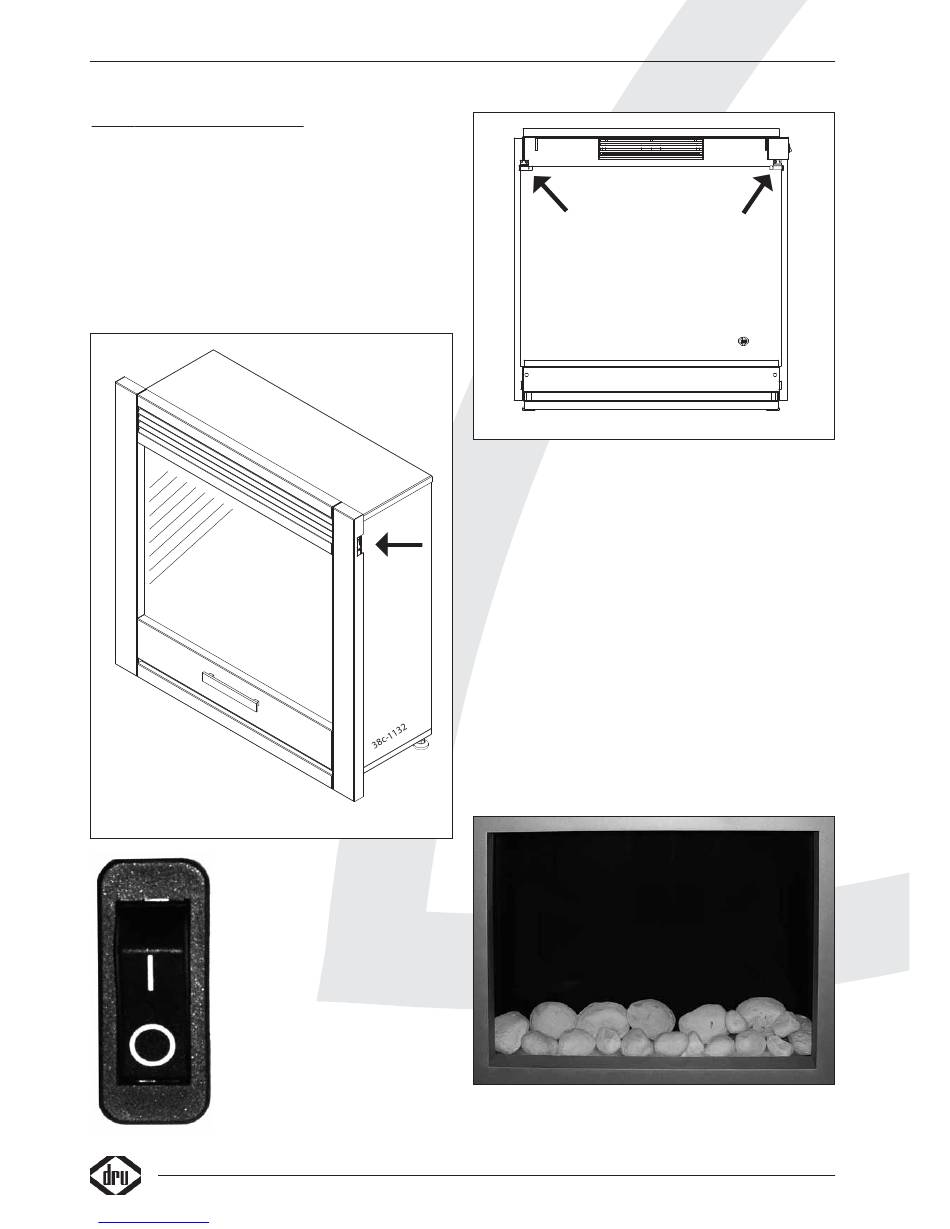 38c-1132

I

O

dru