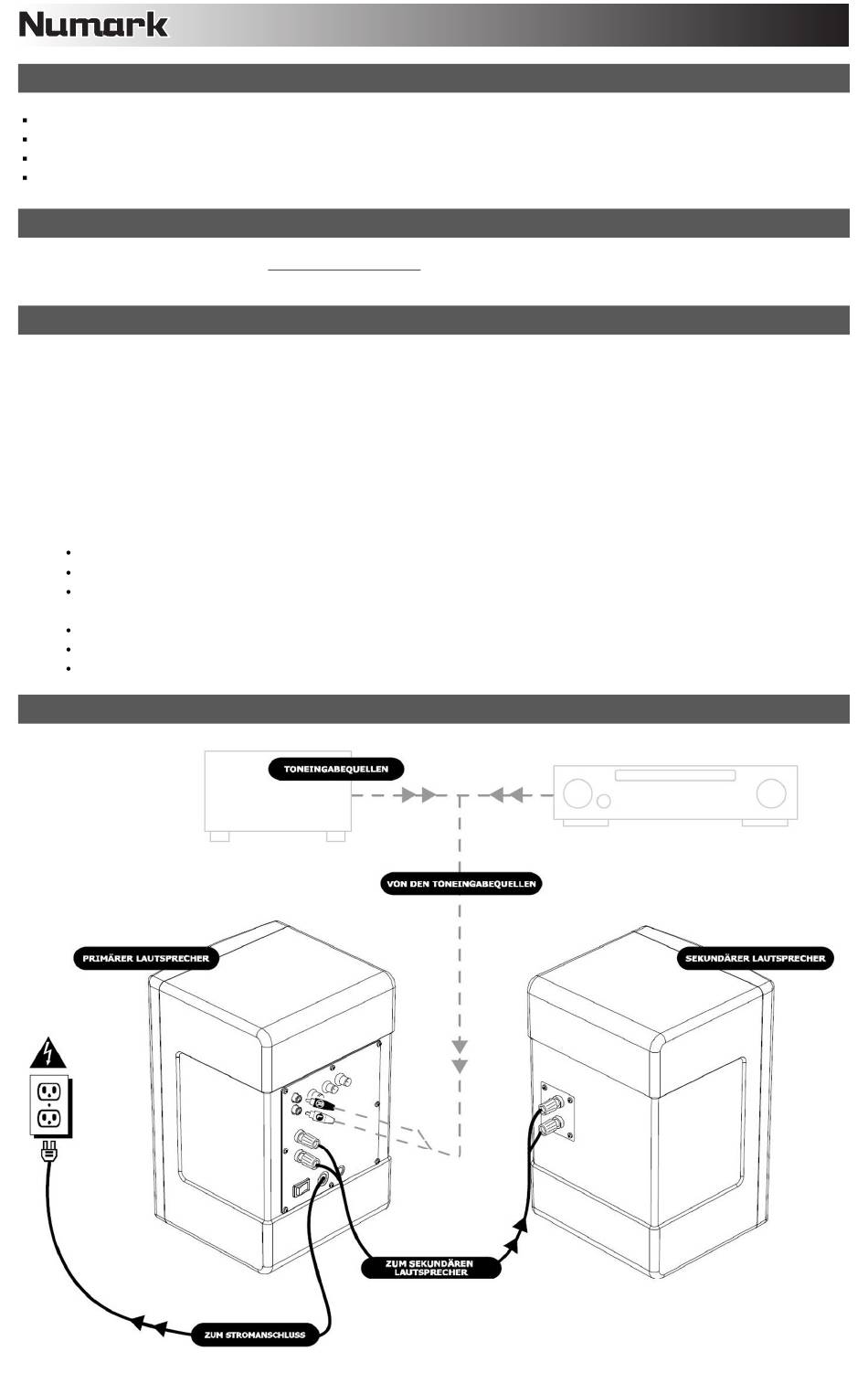 Numark

TONEINGABEQUELLEN

VON DEN TONEINGABEQUELLEN

PRIMÄRER LAUTSPRECHER

SEKUNDÄRER LAUTSPRECHER

ZUM SEKUNDÄREN LAUTSPRECHER

ZUM STROMANSCHLUSS