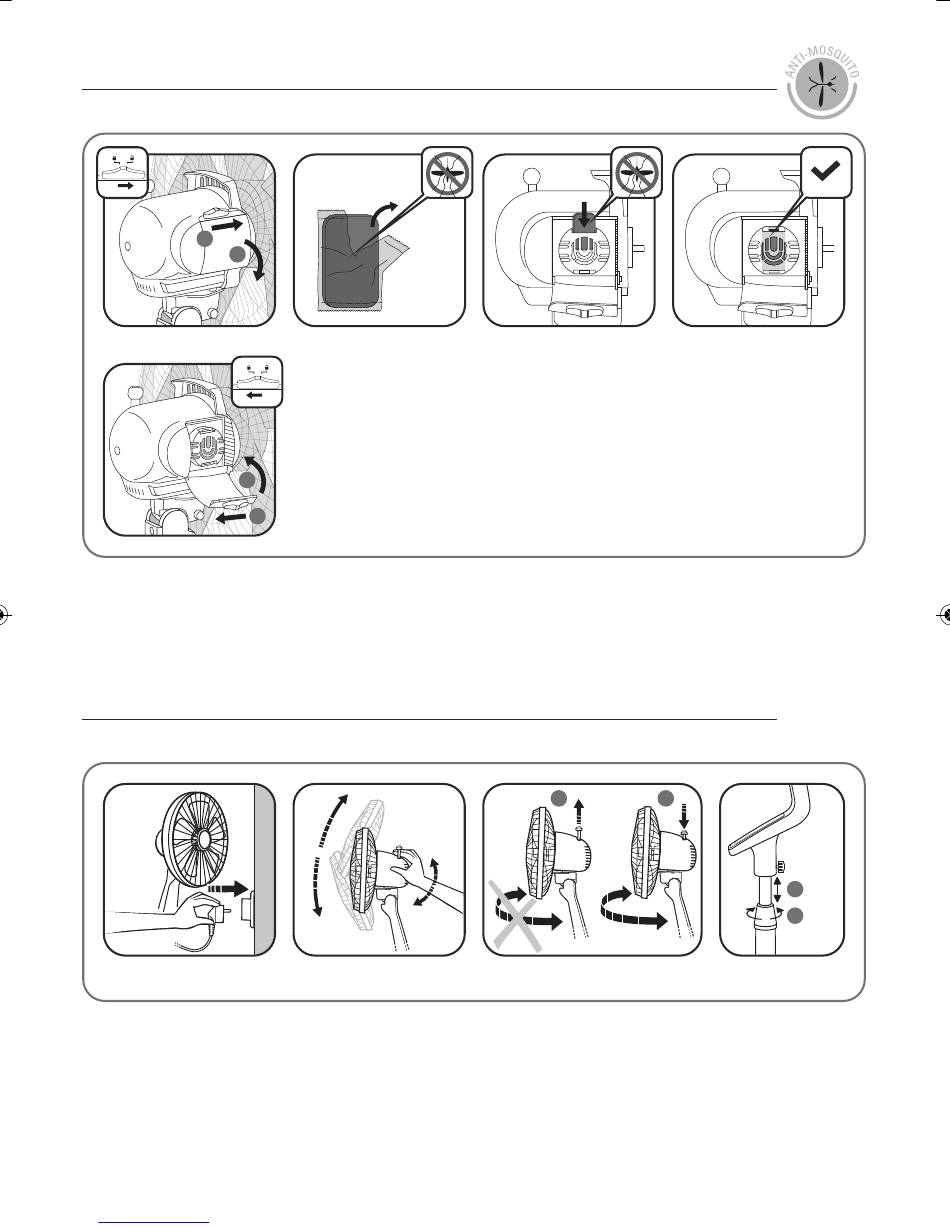 ANTI-MOSQUITO