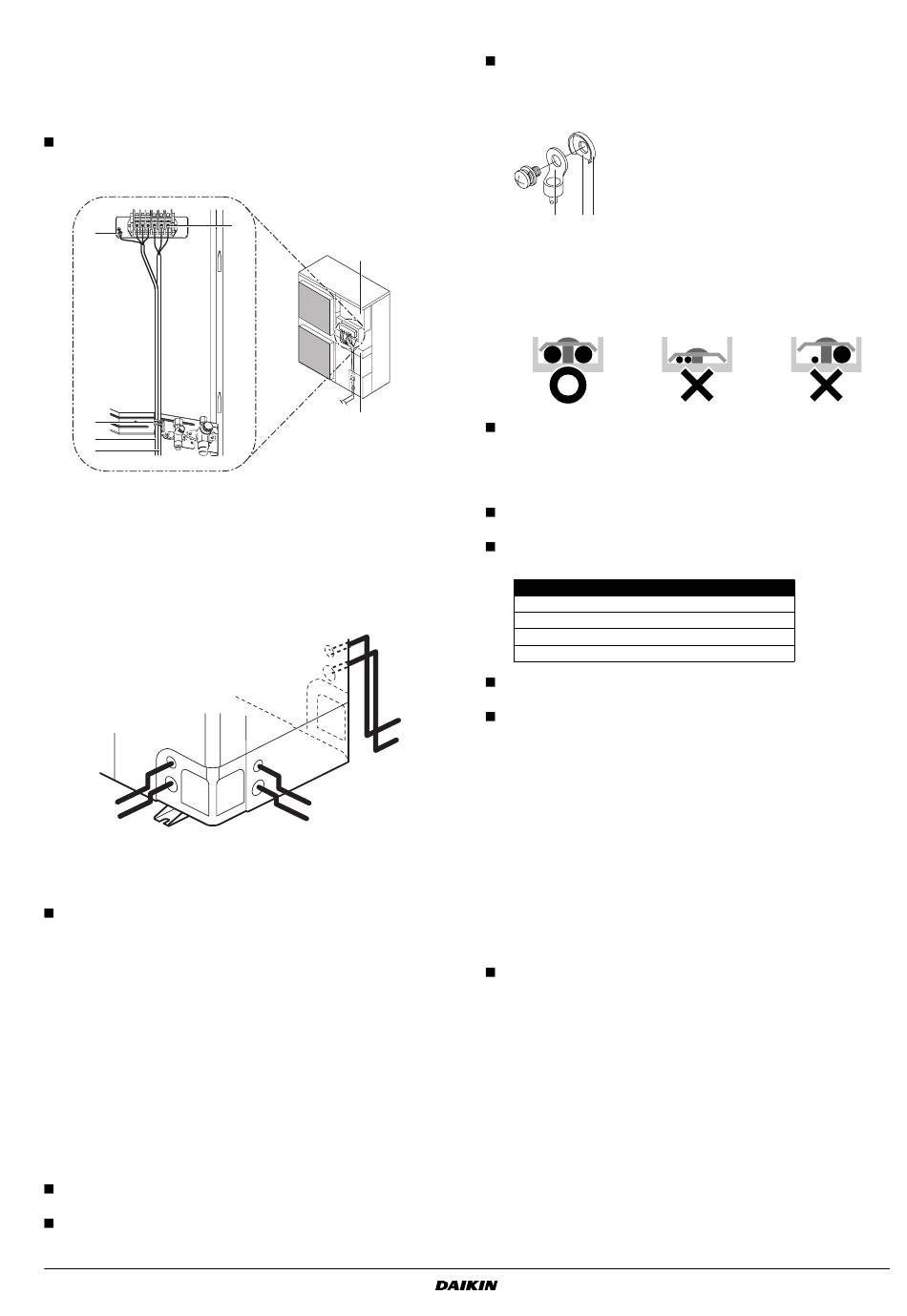 DAIKIN