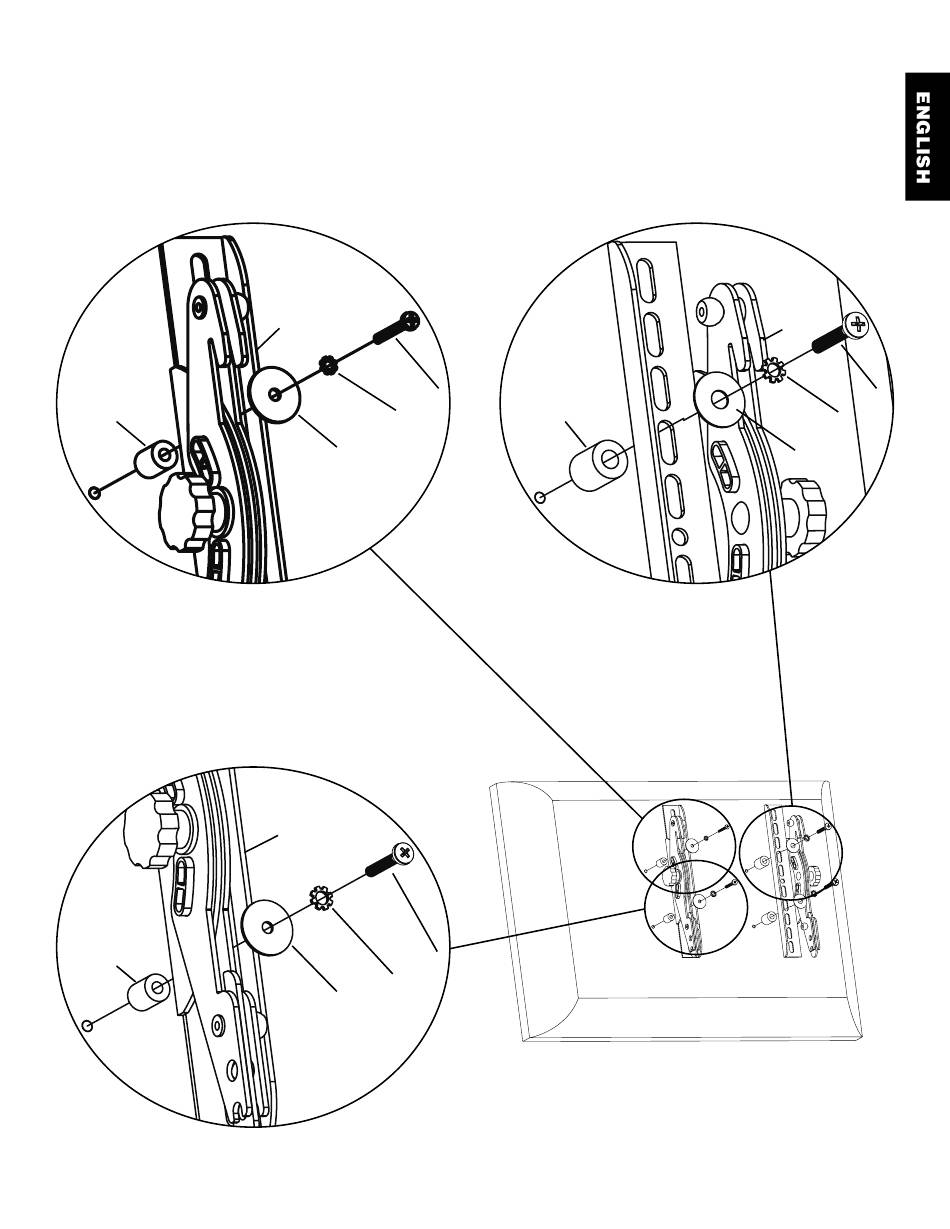 ENGLISH