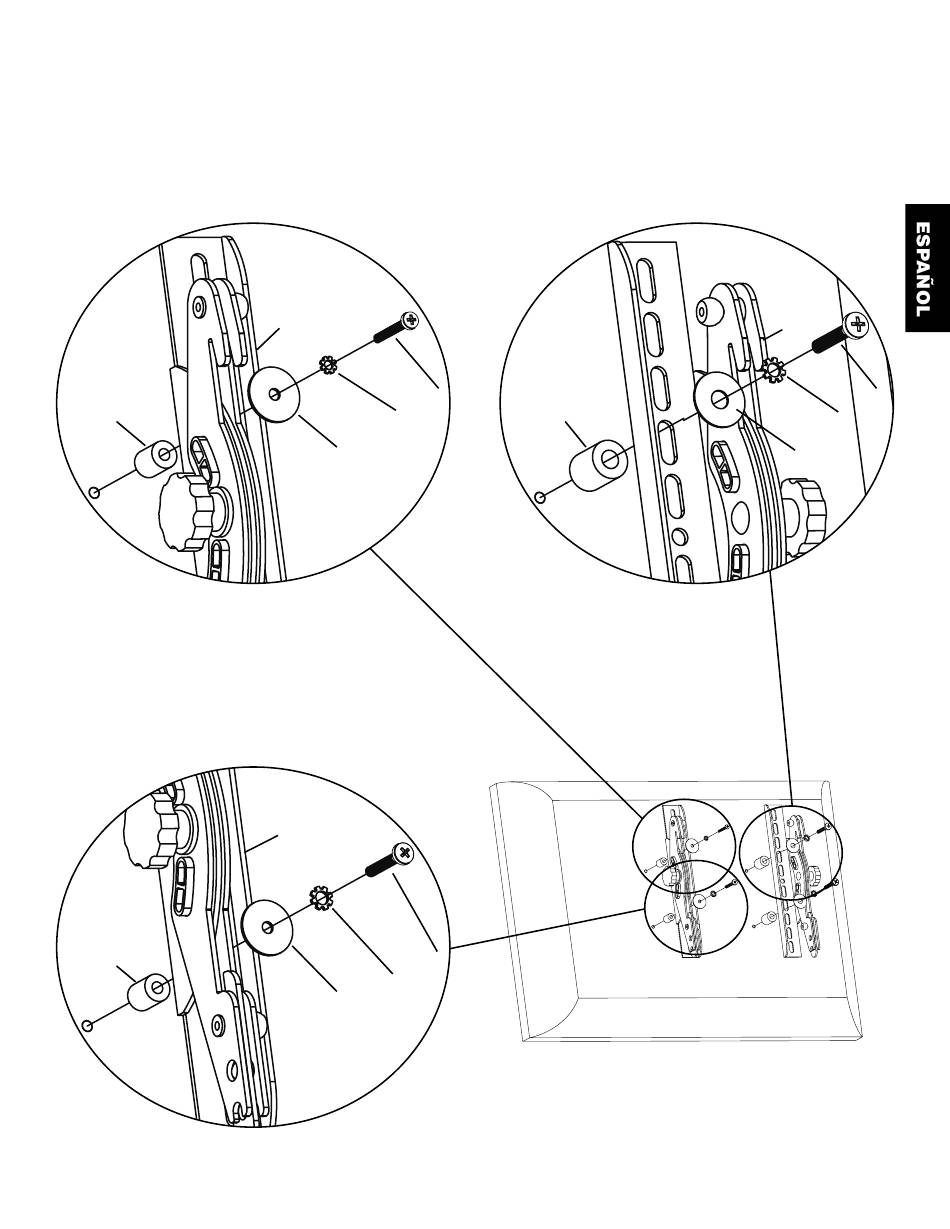 ESPAÑOL