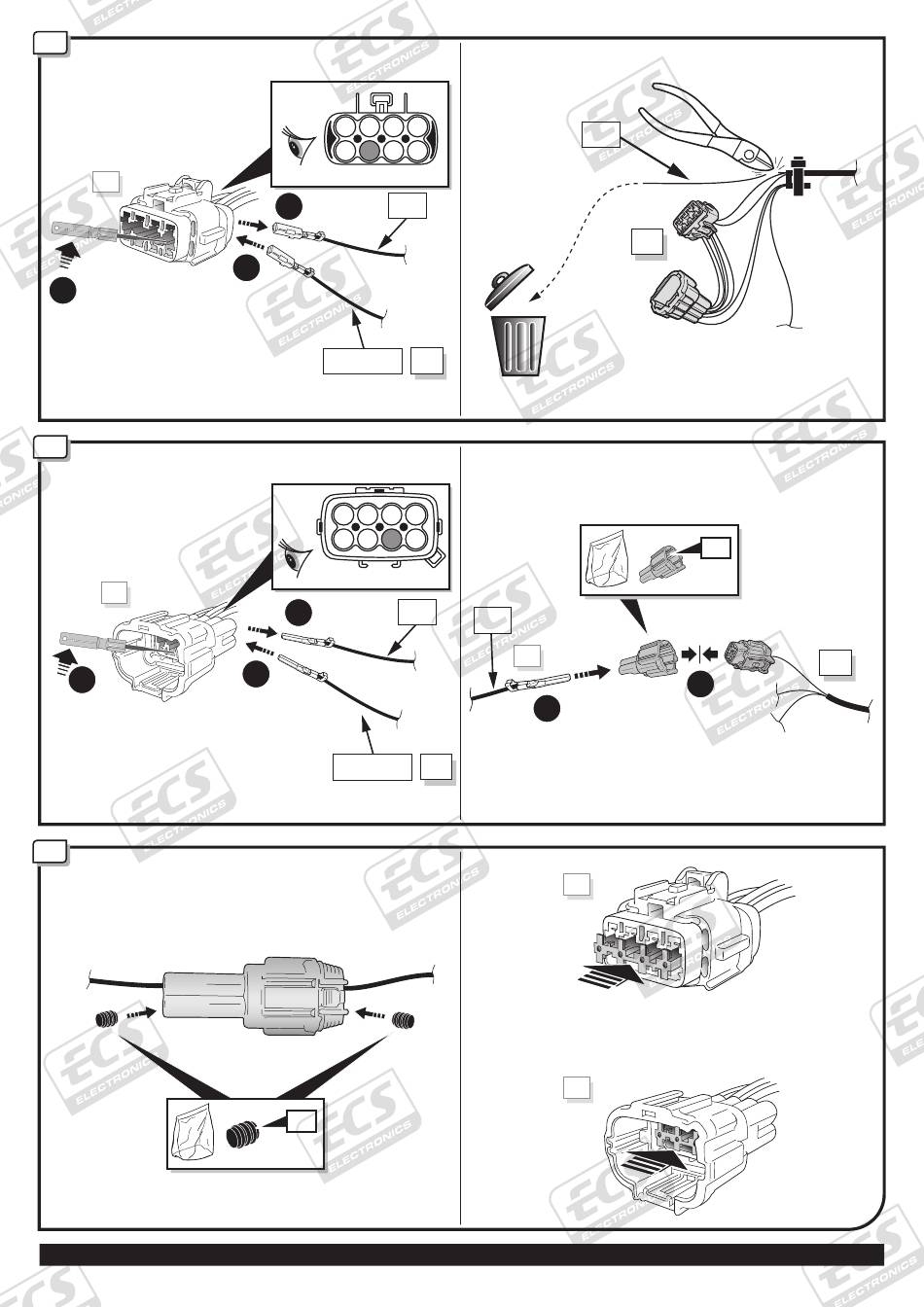 ECS ELECTRONICS