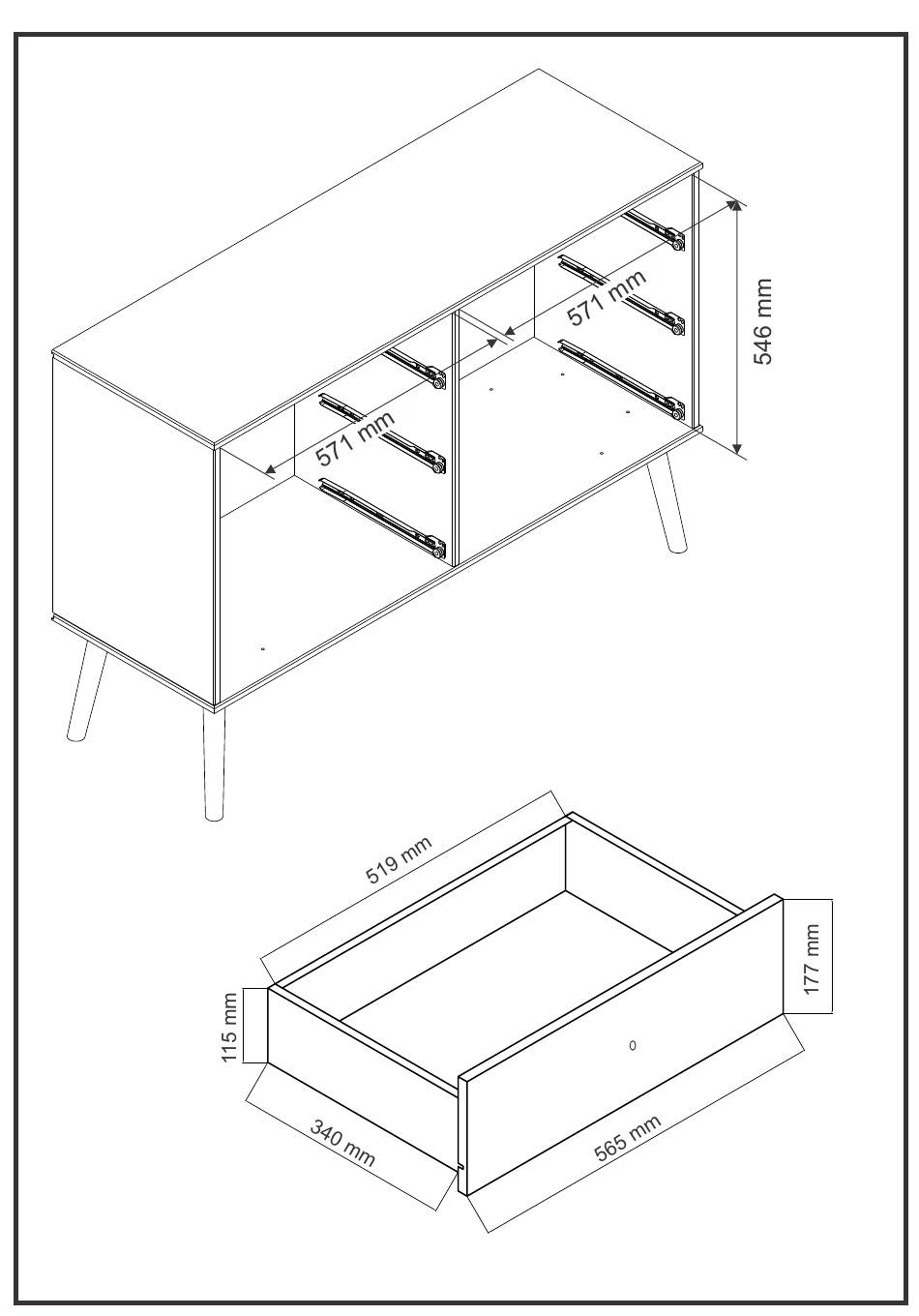 571 mm

571 mm

546 mm

519 mm

177 mm

115 mm

340 mm

565 mm