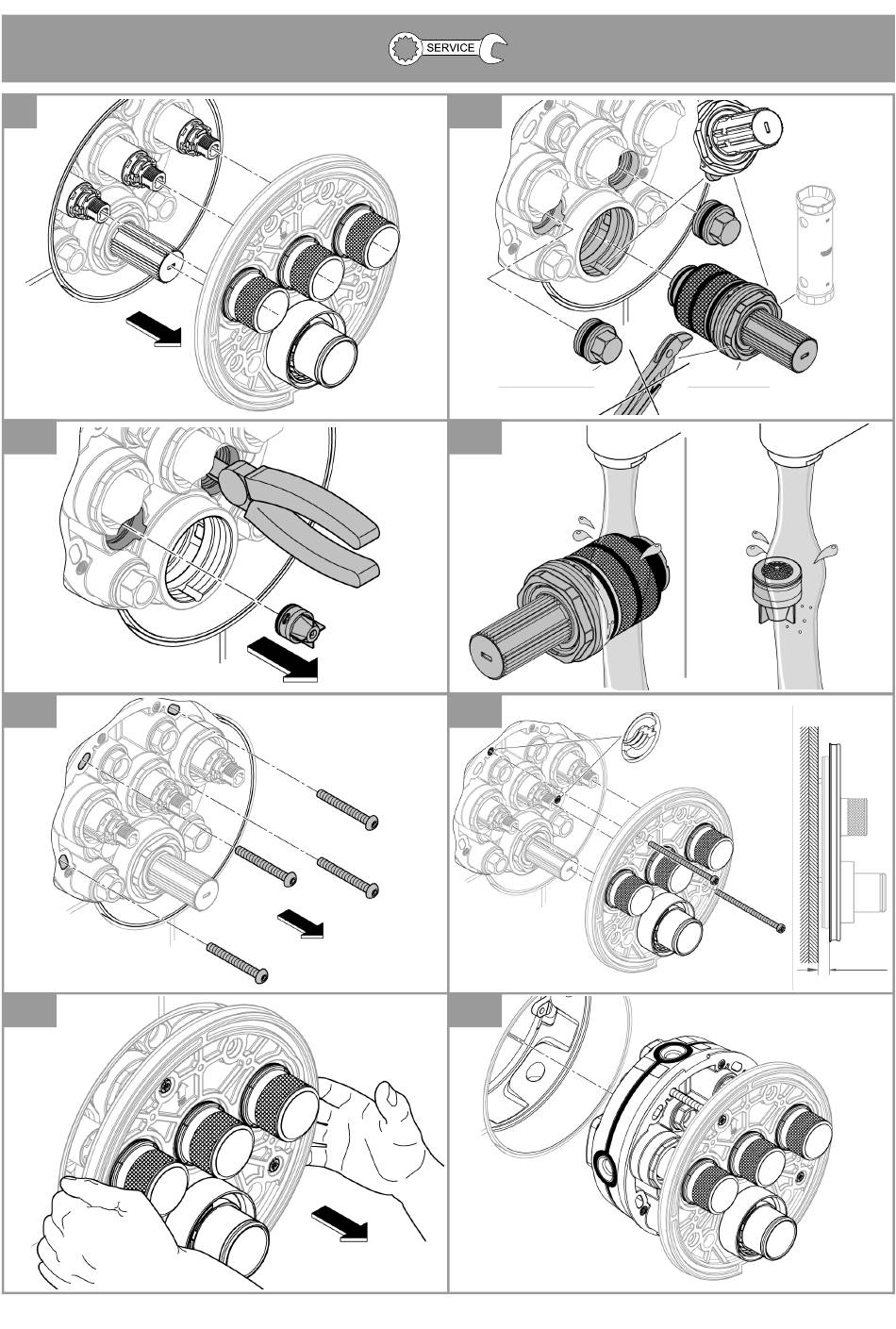 SERVICE