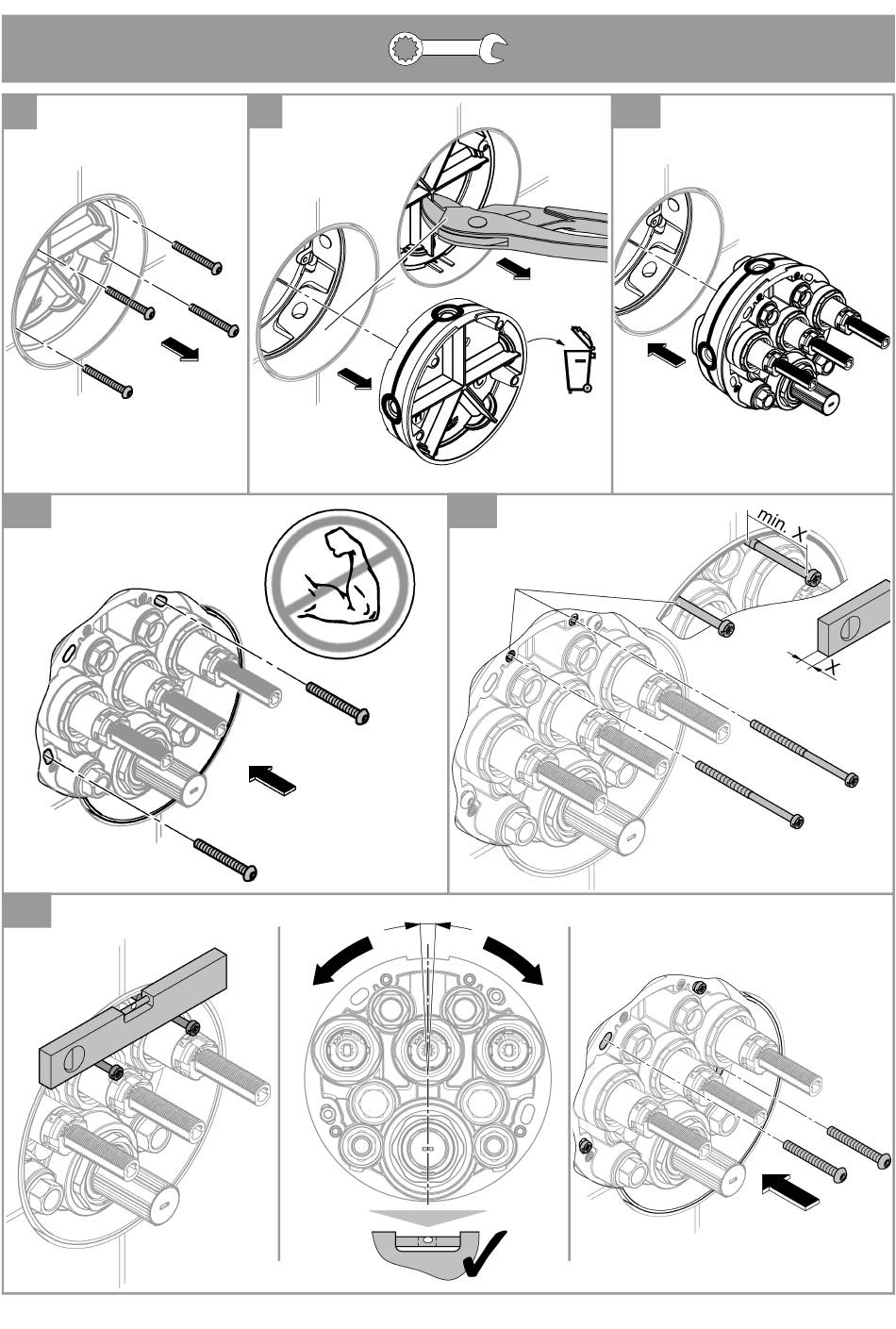 min. X

X