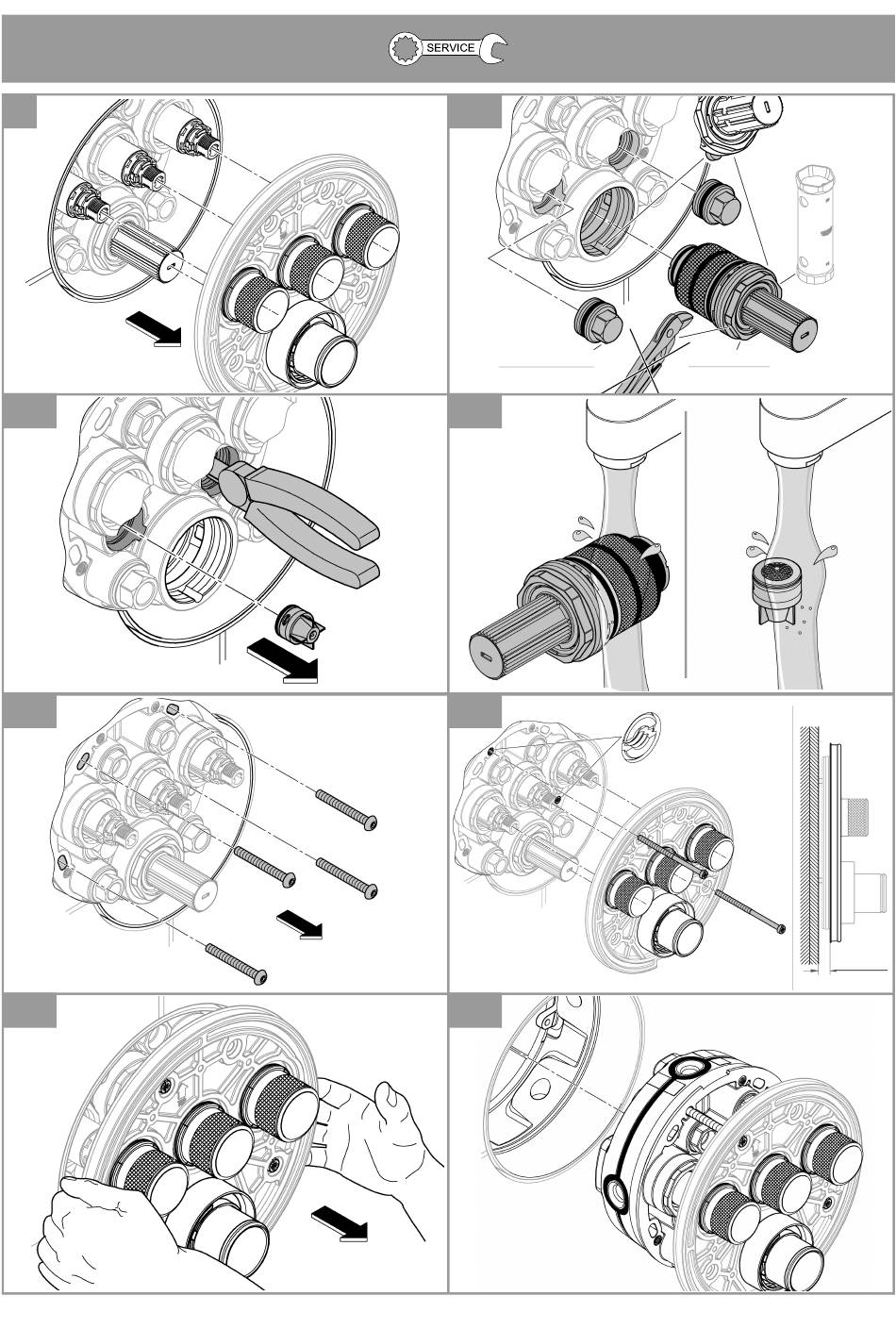 SERVICE