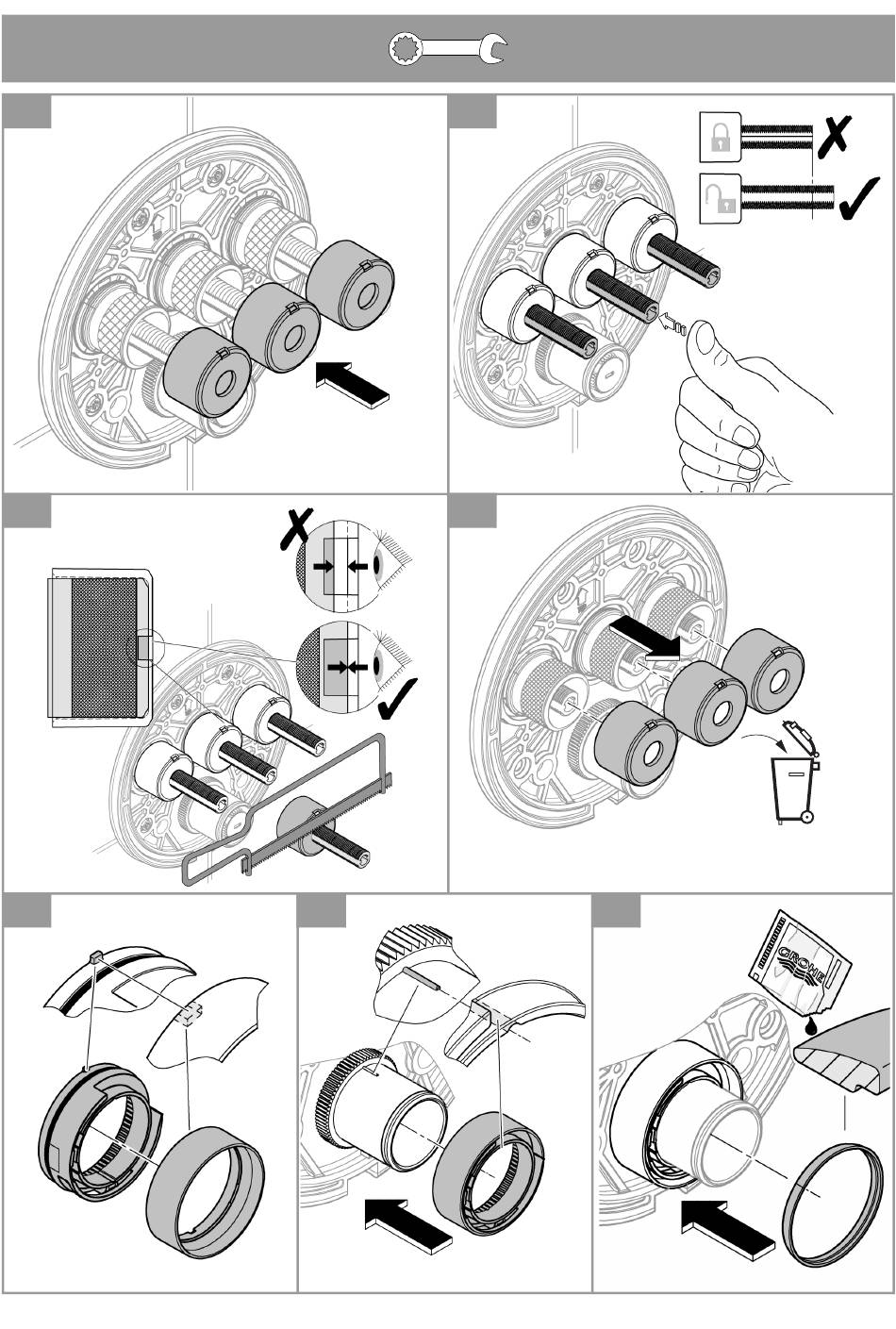 GROHE