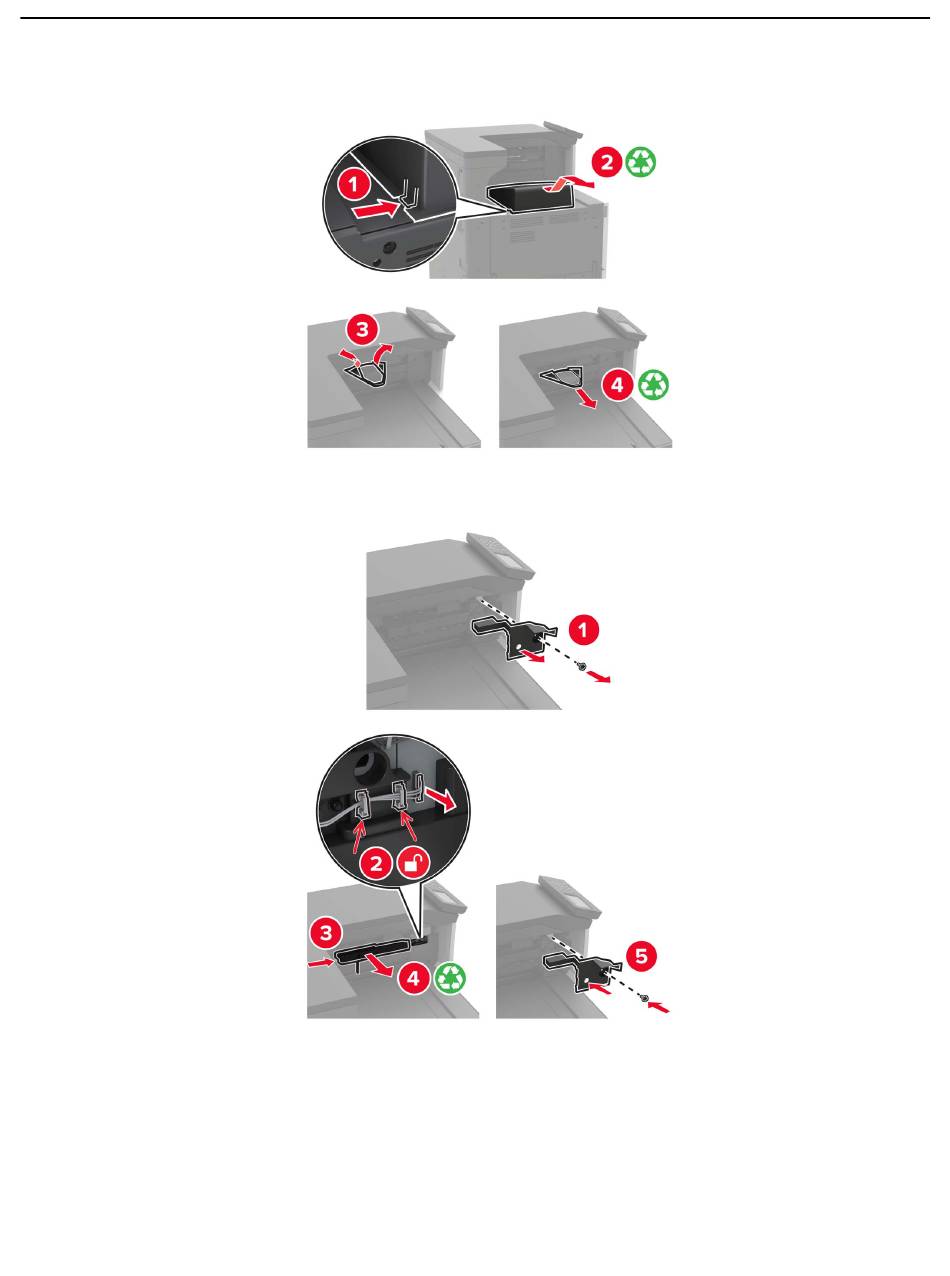 1
2
3
4

1

2
3
4
5