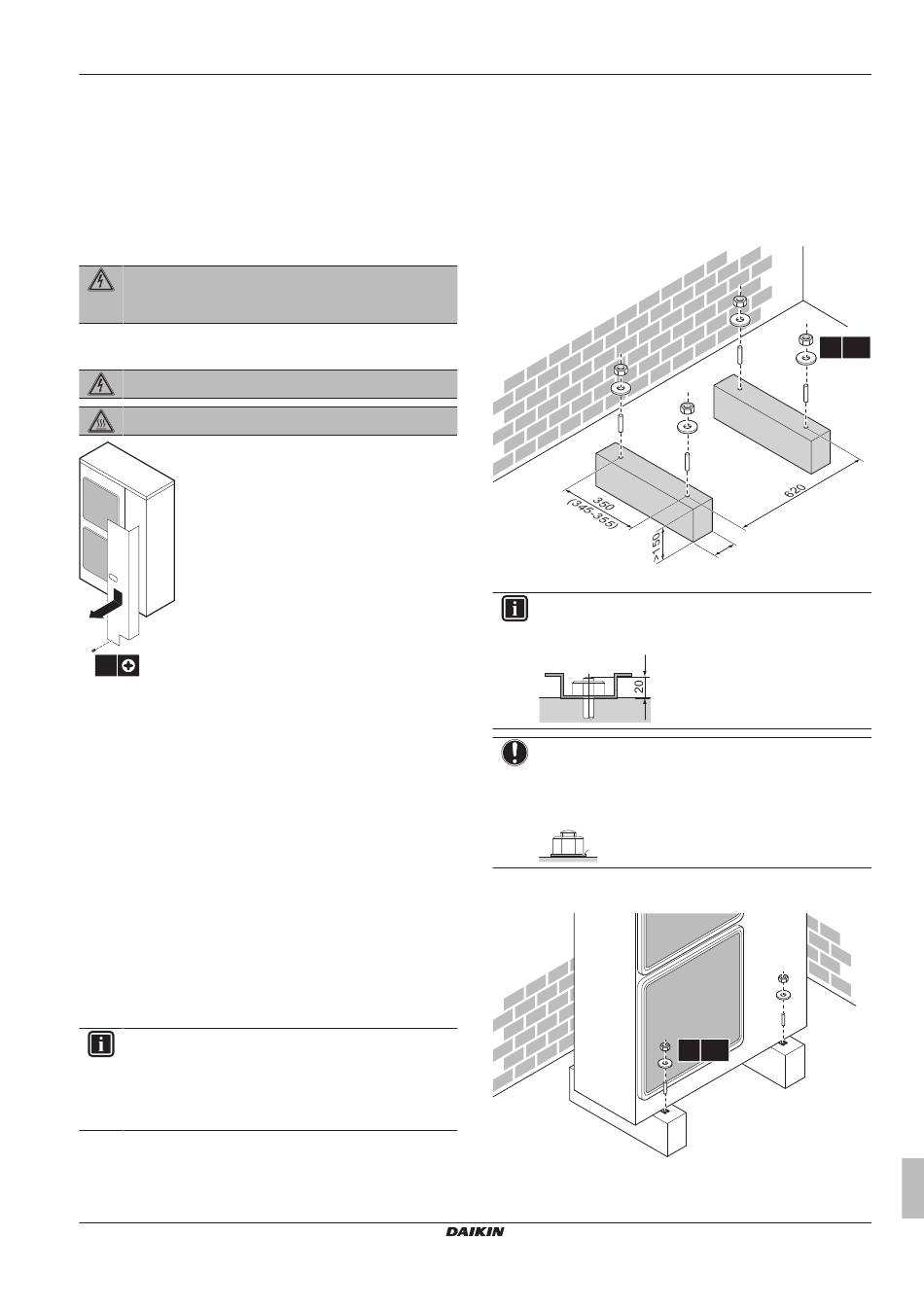 350
(345-355)
>150
620

20

DAIKIN