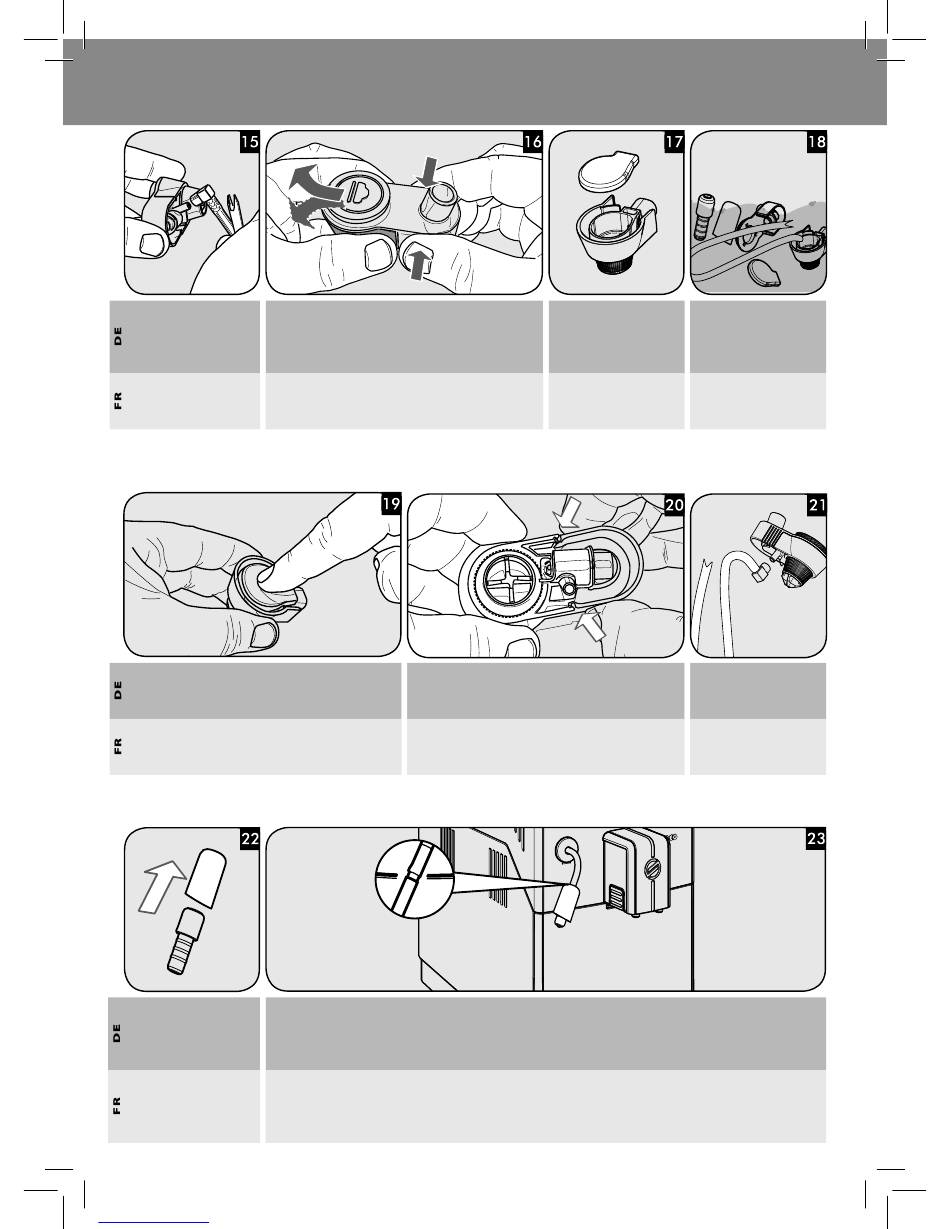 15
16
17
18
DE
FR
19
20
21
DE
FR
22
23
DE
FR