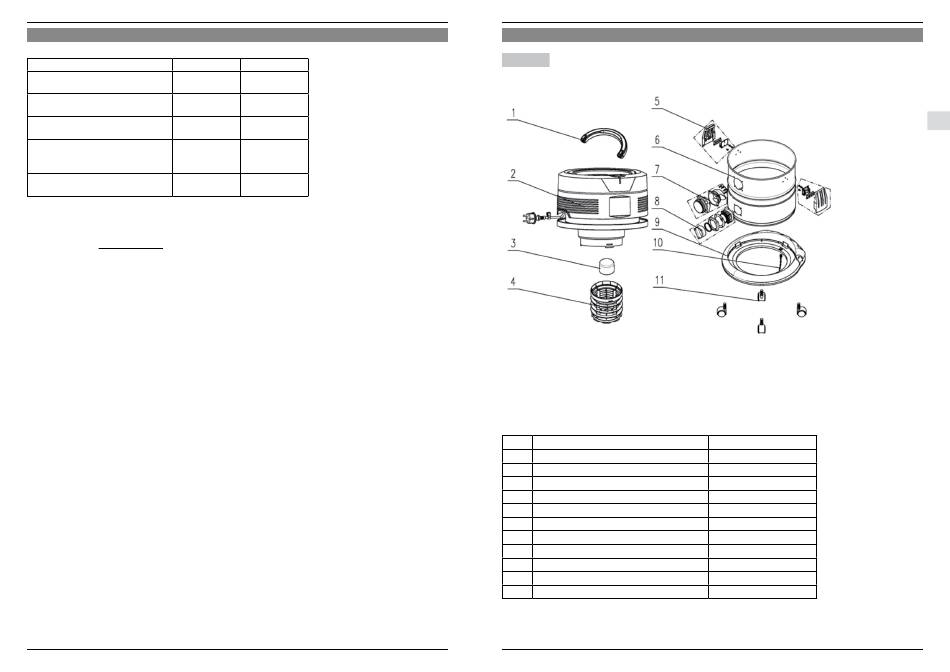 1
2
3
4
5
6
7
8
9
10
11