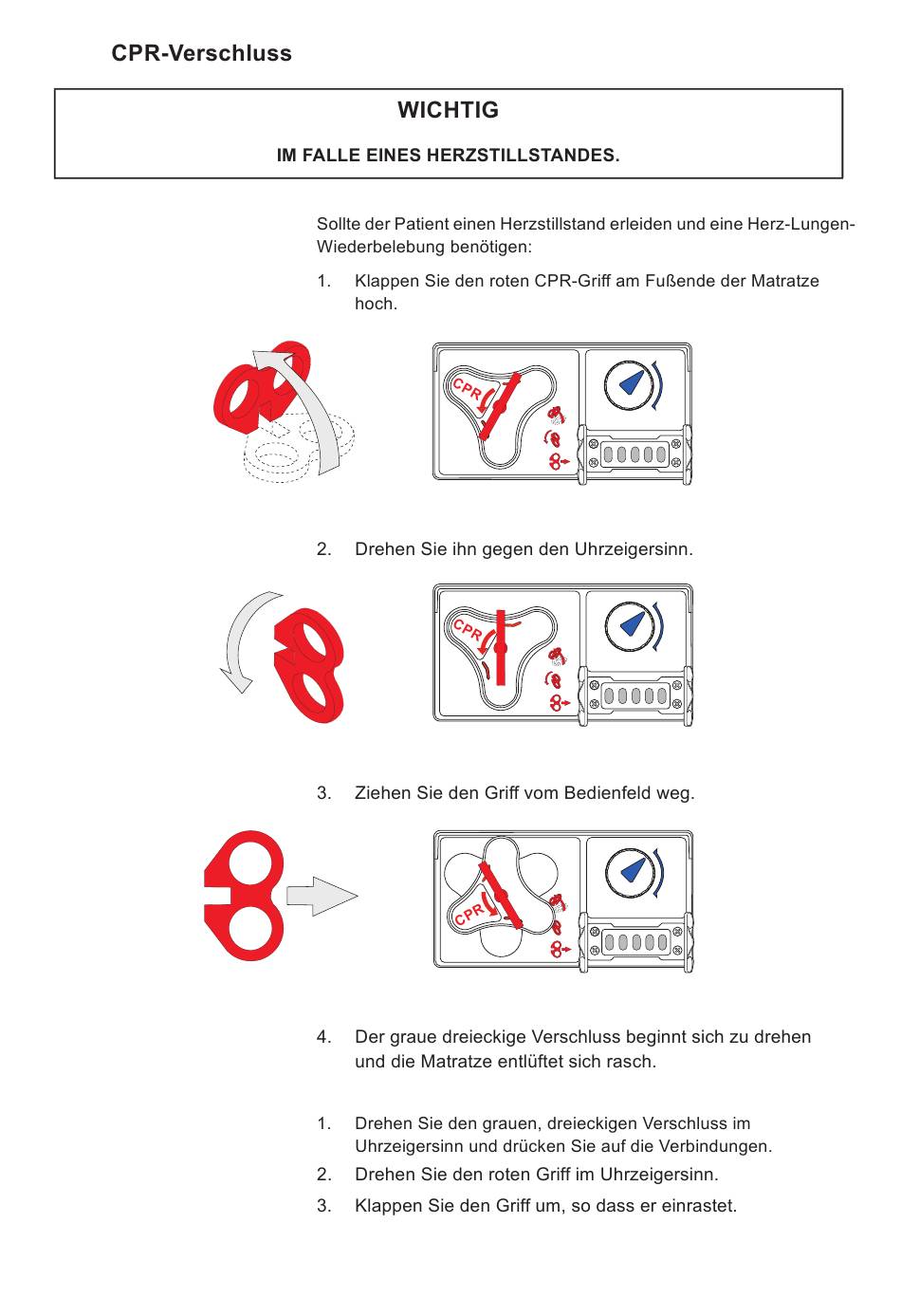 CPR-Verschluss

WICHTIG

IM FALLE EINES HERZSTILLSTANDES.

Sollte der Patient einen Herzstillstand erleiden und eine Herz-Lungen-Wiederbelebung benötigen:

1. Klappen Sie den roten CPR-Griff am Fußende der Matratze hoch.

CPR

2. Drehen Sie ihn gegen den Uhrzeigersinn.

CPR

3. Ziehen Sie den Griff vom Bedienfeld weg.

CPR

4. Der graue dreieckige Verschluss beginnt sich zu drehen und die Matratze entlüftet sich rasch.

1. Drehen Sie den grauen, dreieckigen Verschluss im Uhrzeigersinn und drücken Sie auf die Verbindungen.
2. Drehen Sie den roten Griff im Uhrzeigersinn.
3. Klappen Sie den Griff um, so dass er einrastet.