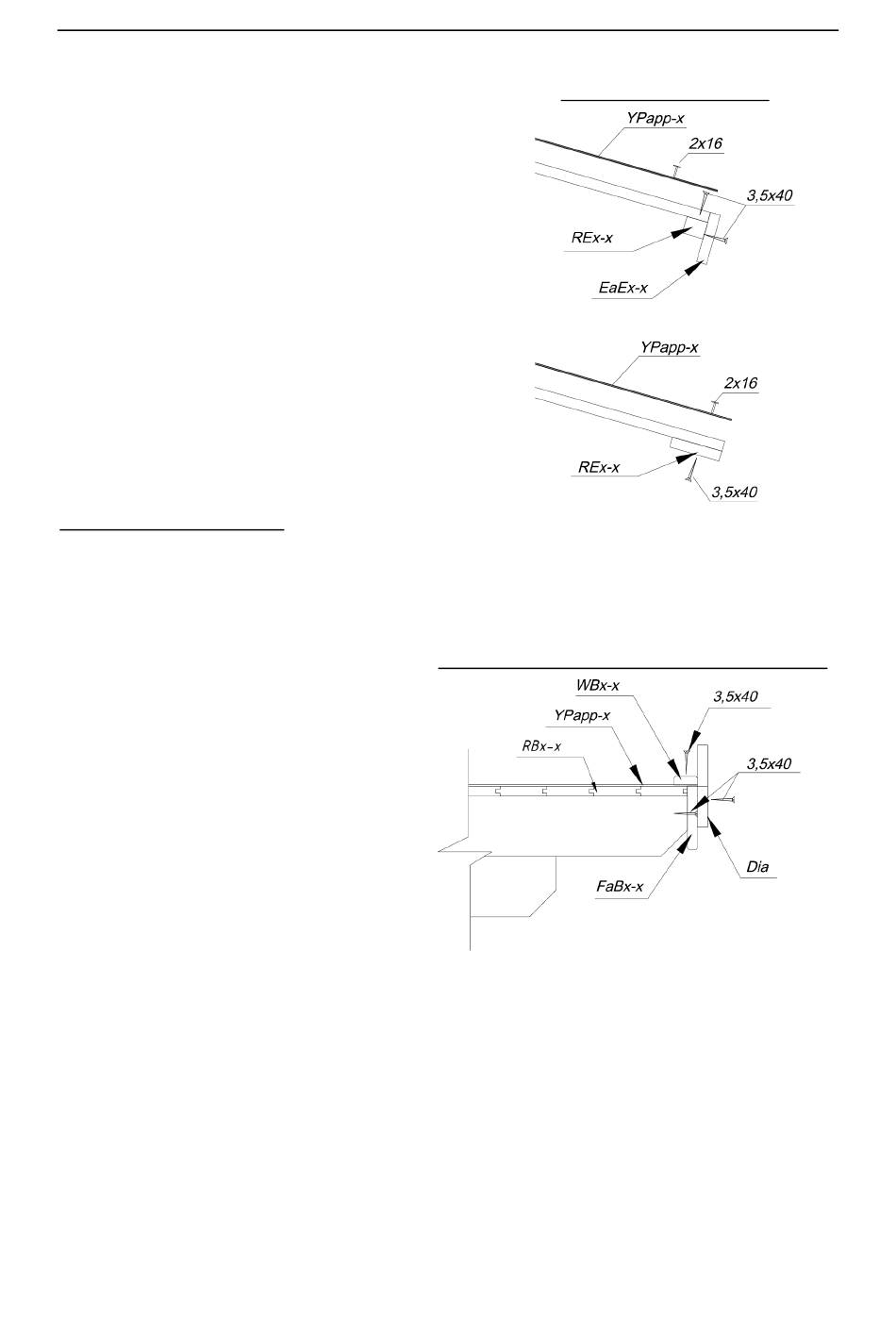 YPapp-x
2x16
3,5x40
REx-x
EaEx-x

YPapp-x
2x16
REx-x
3,5x40

WBx-x
3,5x40
YPapp-x
RBx-x
3,5x40
Dia
FaBx-x